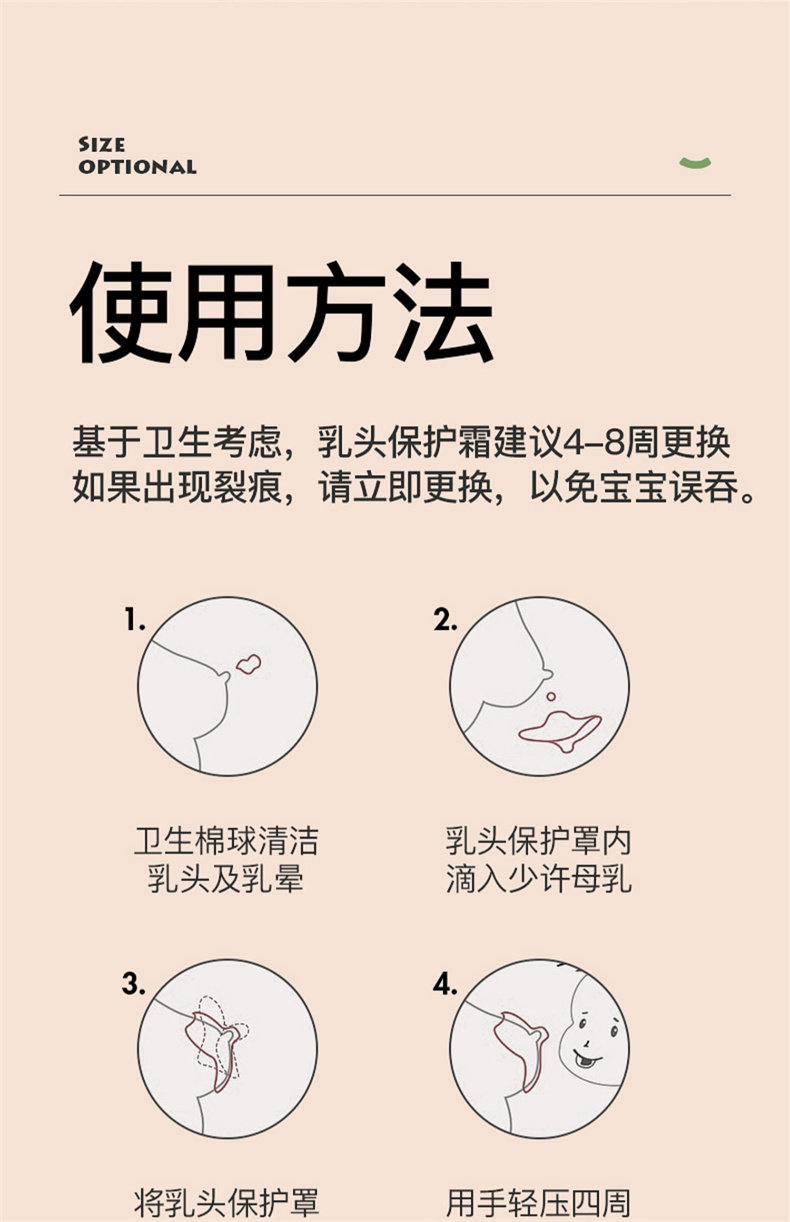 SIZE
OPTIONAL

使用方法

基于卫生考虑，乳头保护霜建议4-8周更换
如果出现裂痕，请立即更换，以免宝宝误吞。

1.

卫生棉球清洁
乳头及乳晕

2.

乳头保护罩内
滴入少许母乳

3.

将乳头保护罩

4.

用手轻压四周