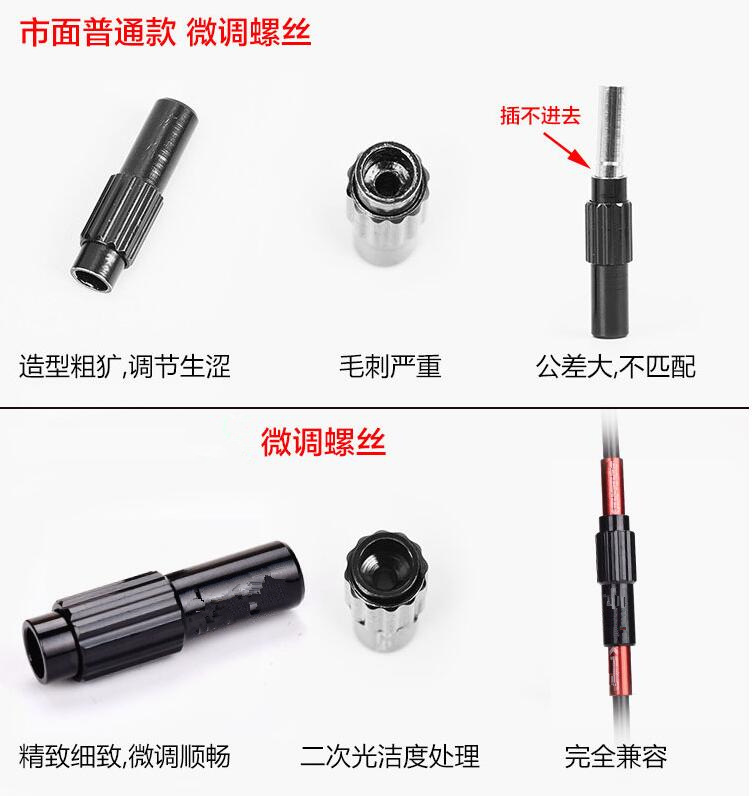 市面普通款 微调螺丝

插不进去

造型粗犷,调节生涩

毛刺严重

公差大,不匹配

微调螺丝

精致细致,微调顺畅

二次光洁度处理

完全兼容