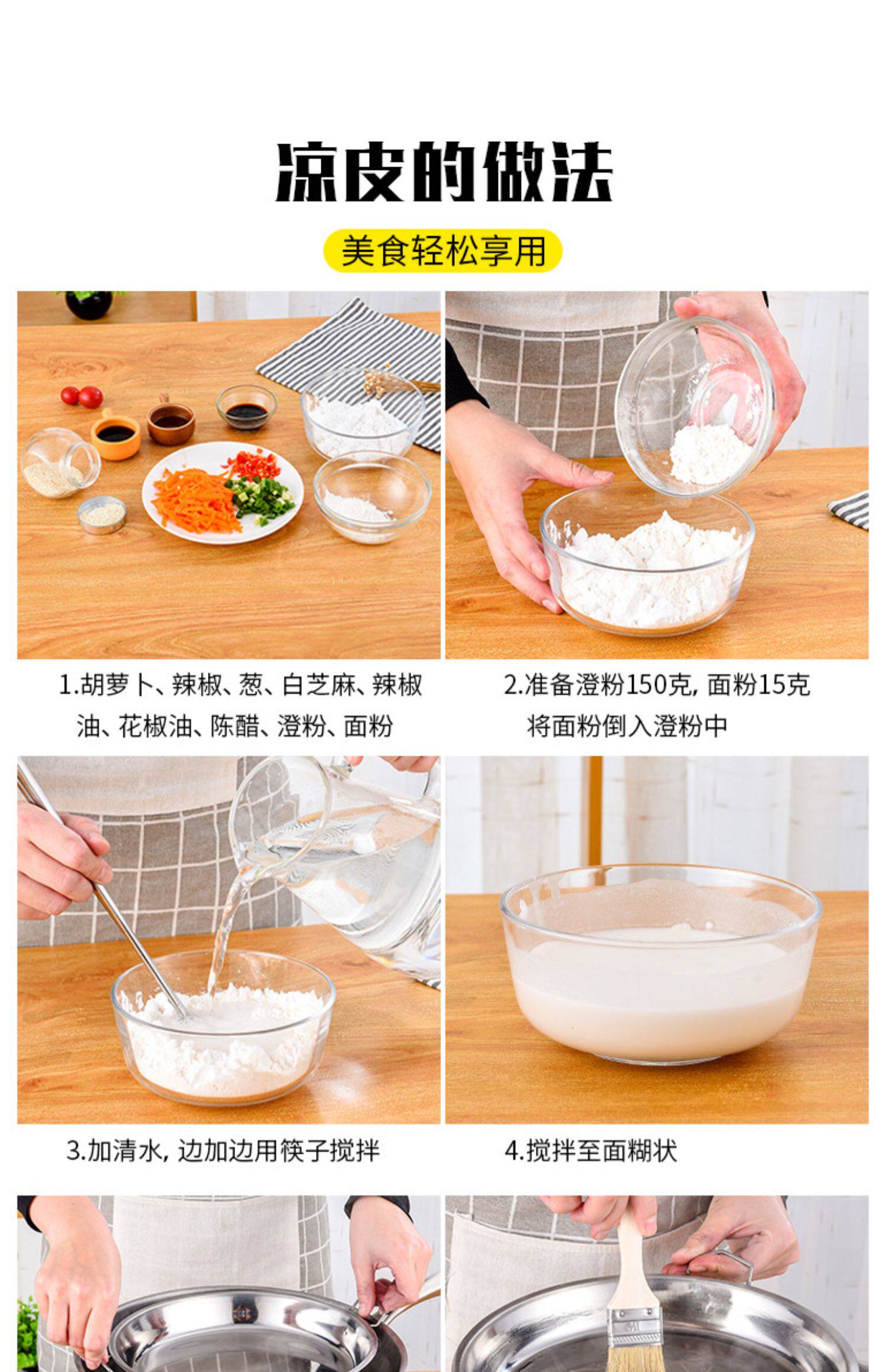 凉皮的做法

美食轻松享用

1.胡萝卜、辣椒、葱、白芝麻、辣椒油、花椒油、陈醋、澄粉、面粉

2.准备澄粉150克，面粉15克 将面粉倒入澄粉中

3.加清水，边加边用筷子搅拌

4.搅拌至面糊状