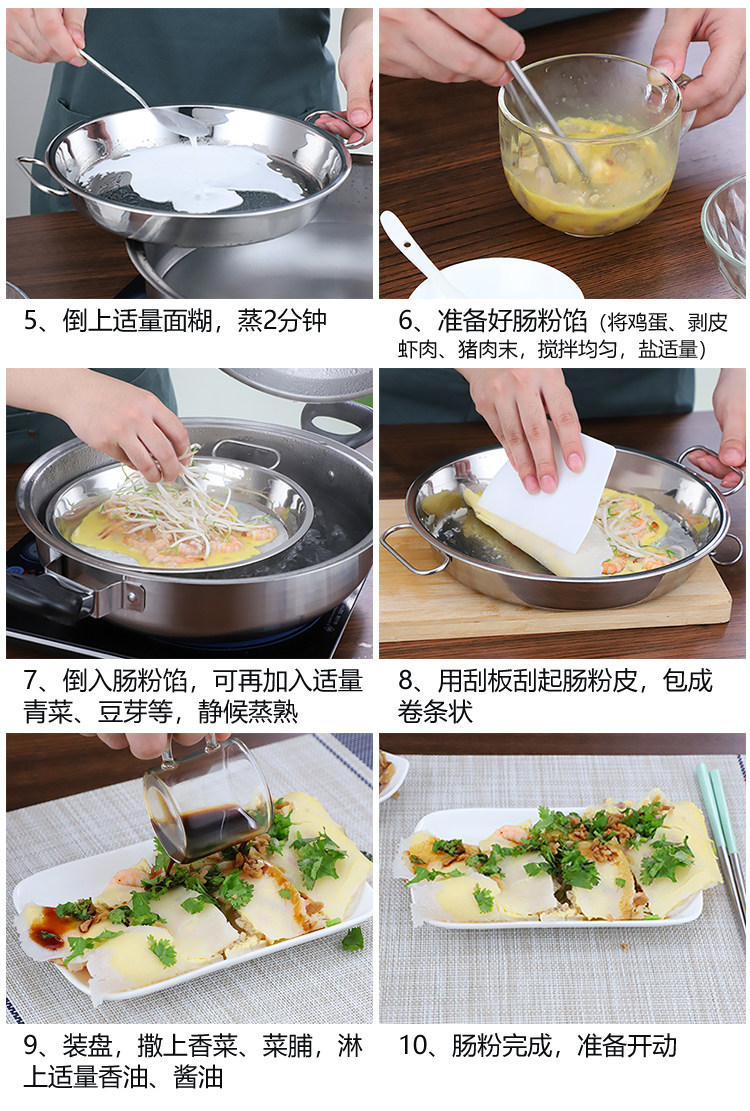 5、倒上适量面糊，蒸2分钟

6、准备好肠粉馅（将鸡蛋、剥皮虾肉、猪肉末，搅拌均匀，盐适量）

7、倒入肠粉馅，可再加入适量青菜、豆芽等，静候蒸熟

8、用刮板刮起肠粉皮，包成卷条状

9、装盘，撒上香菜、菜脯，淋上适量香油、酱油

10、肠粉完成，准备开动