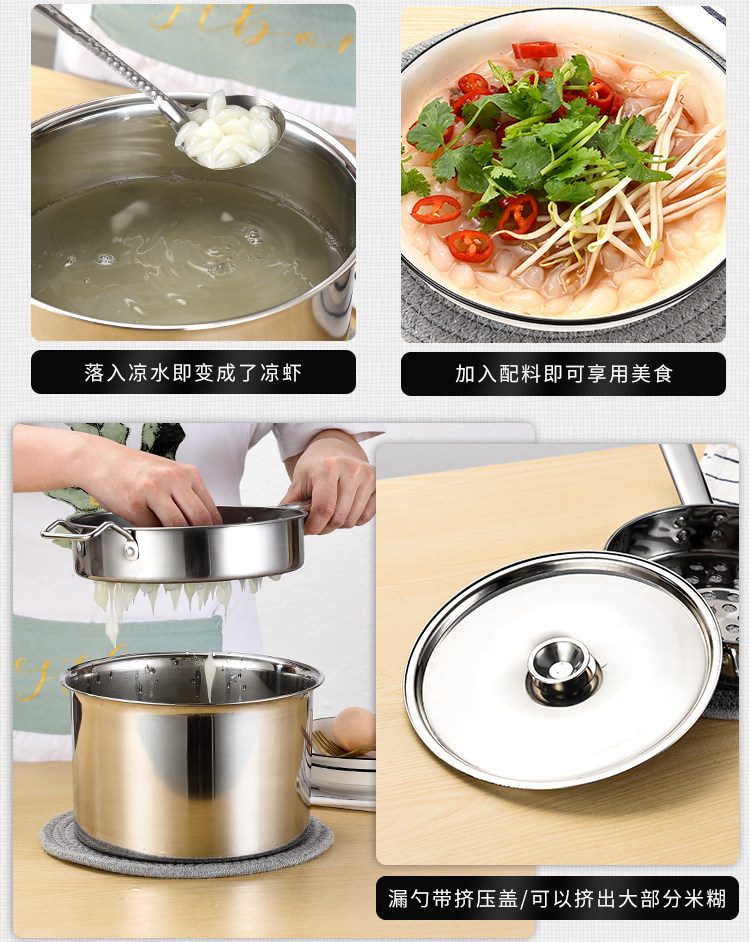 落入凉水即变成了凉虾

加入配料即可享用美食

漏勺带挤压盖/可以挤出大部分米糊