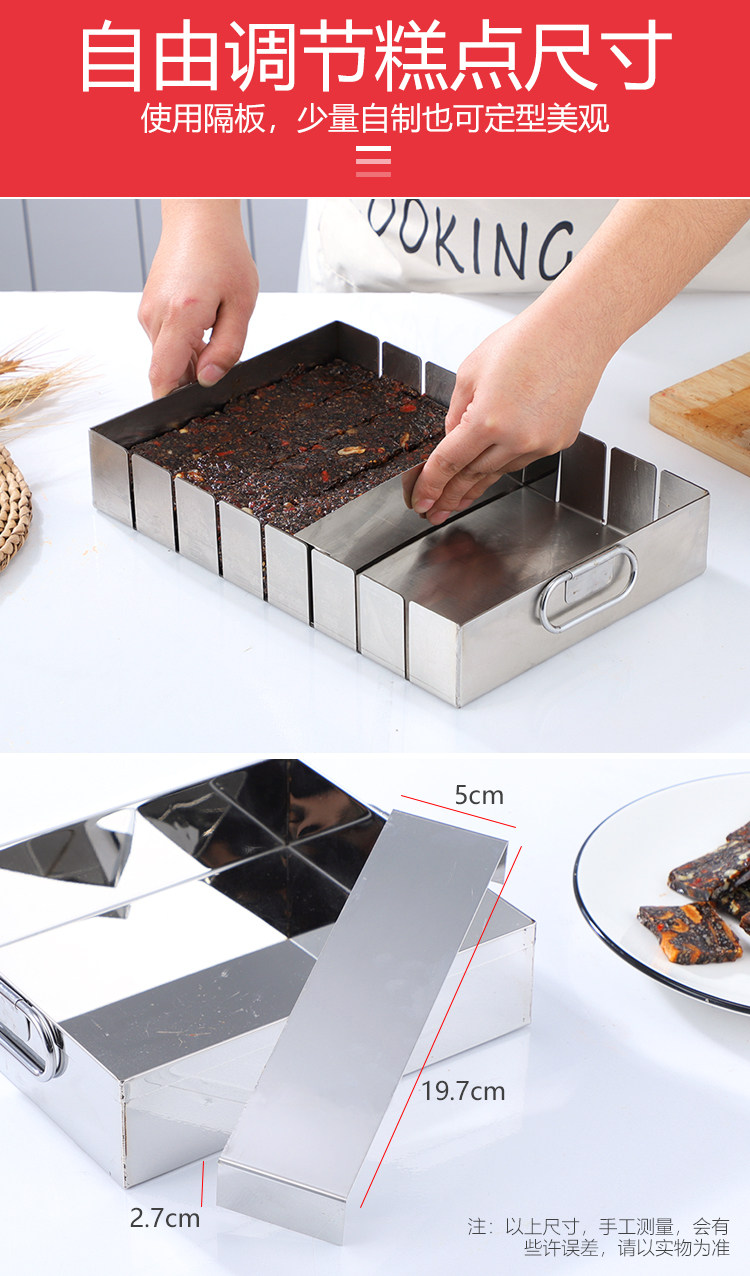 自由调节糕点尺寸
使用隔板，少量自制也可定型美观

OOKING

5cm
19.7cm
2.7cm
注：以上尺寸，手工测量，会有些许误差，请以实物为准