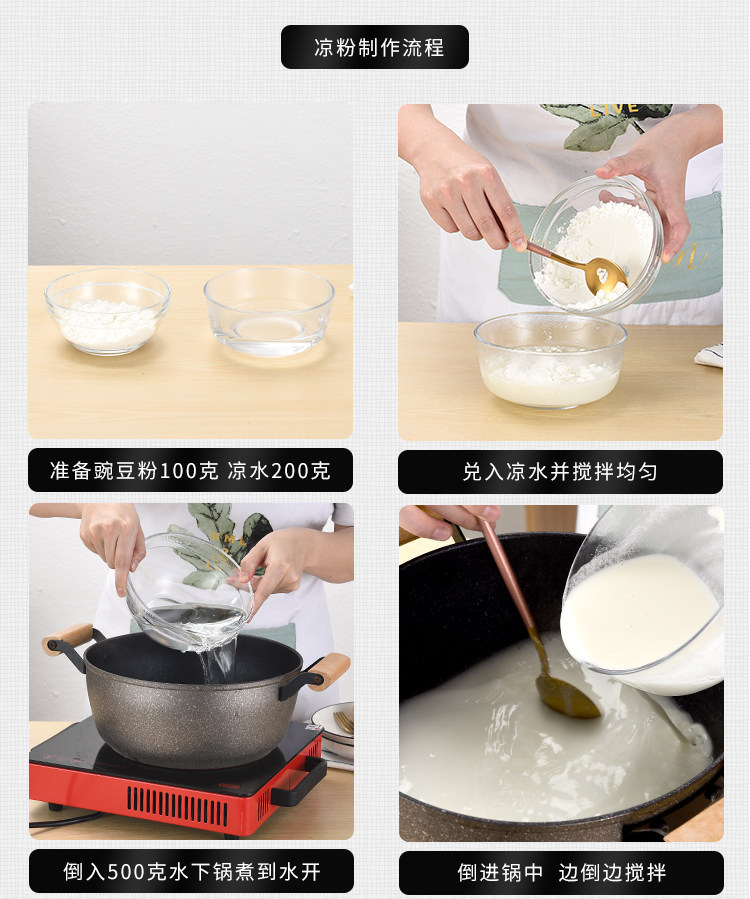 凉粉制作流程

准备豌豆粉100克 凉水200克

兑入凉水并搅拌均匀

倒入500克水下锅煮到水开

倒进锅中 边倒边搅拌