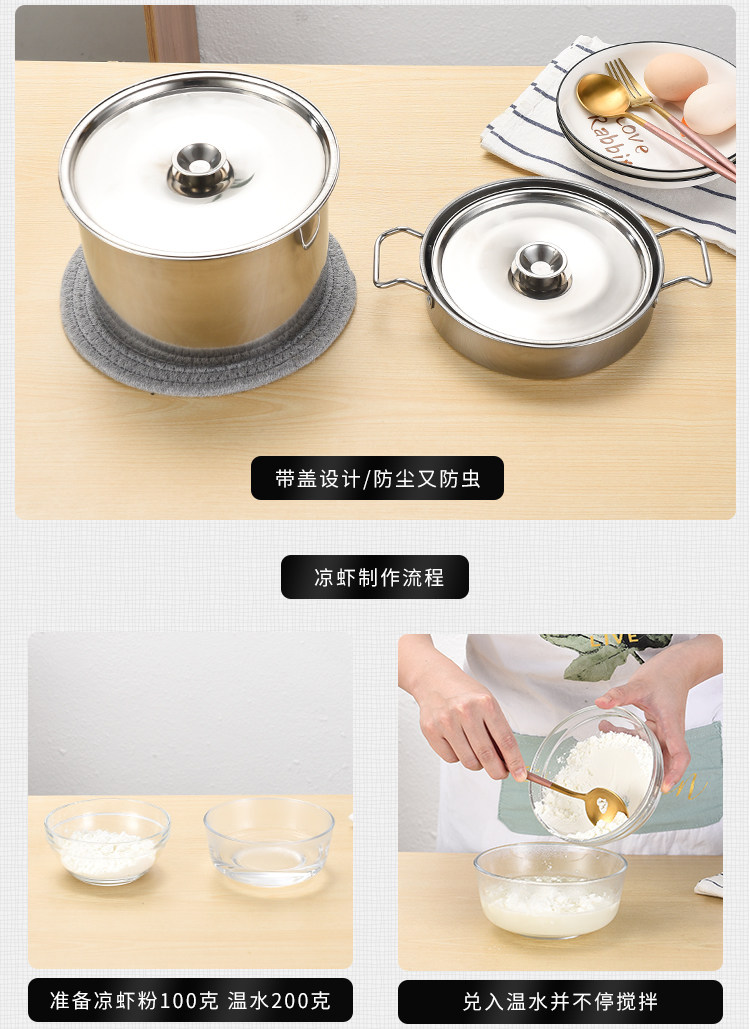 Love Rabbit

带盖设计/防尘又防虫

凉虾制作流程

LIVE

准备凉虾粉100克 温水200克

兑入温水并不停搅拌