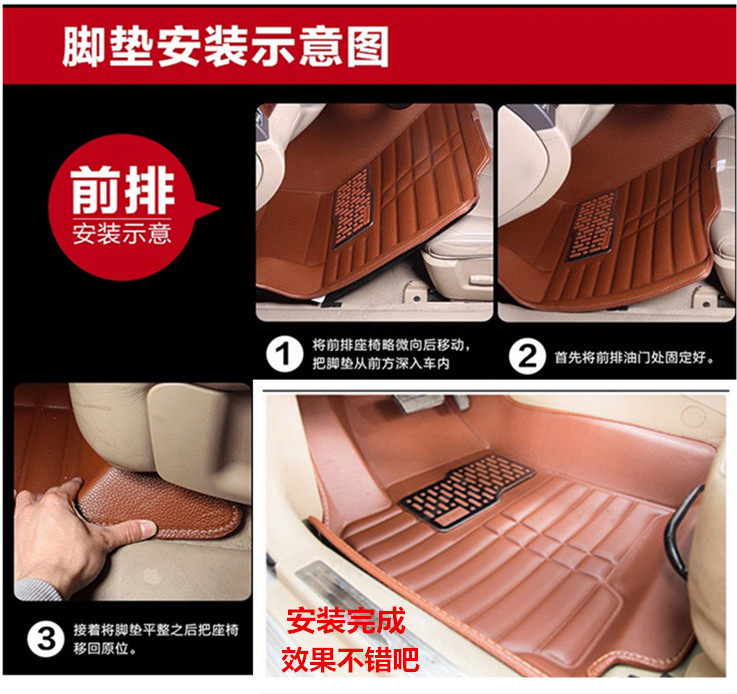 脚垫安装示意图

前排
安装示意

1 将前排座椅略微向后移动，把脚垫从前方深入车内

2 首先将前排油门处固定好。

3 接着将脚垫平整之后把座椅移回原位。

安装完成
效果不错吧