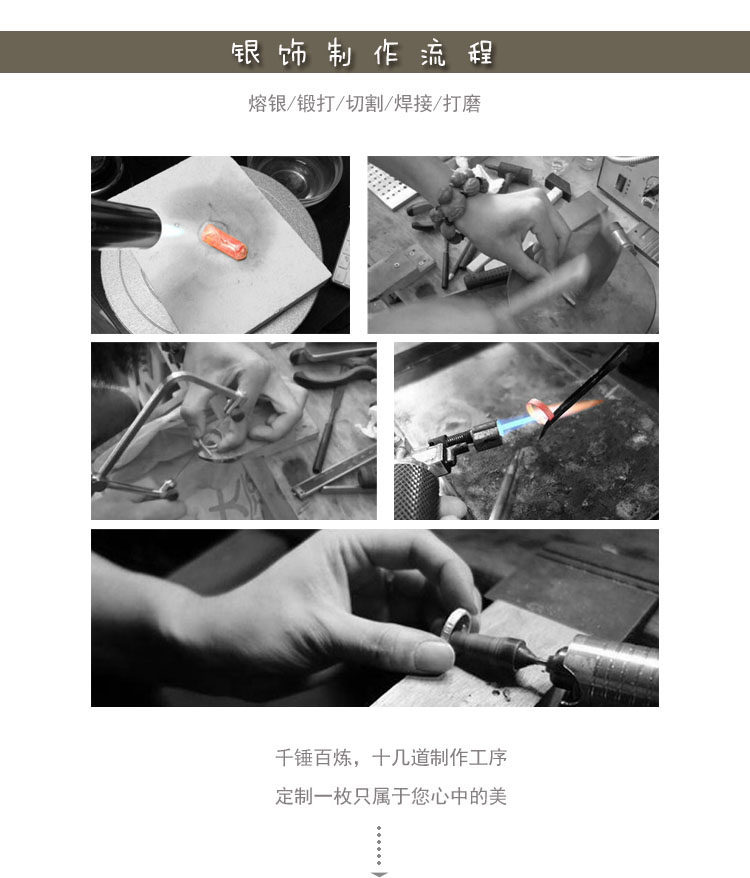 银饰制作流程

熔银/锻打/切割/焊接/打磨

千锤百炼，十几道制作工序

定制一枚只属于您心中的美