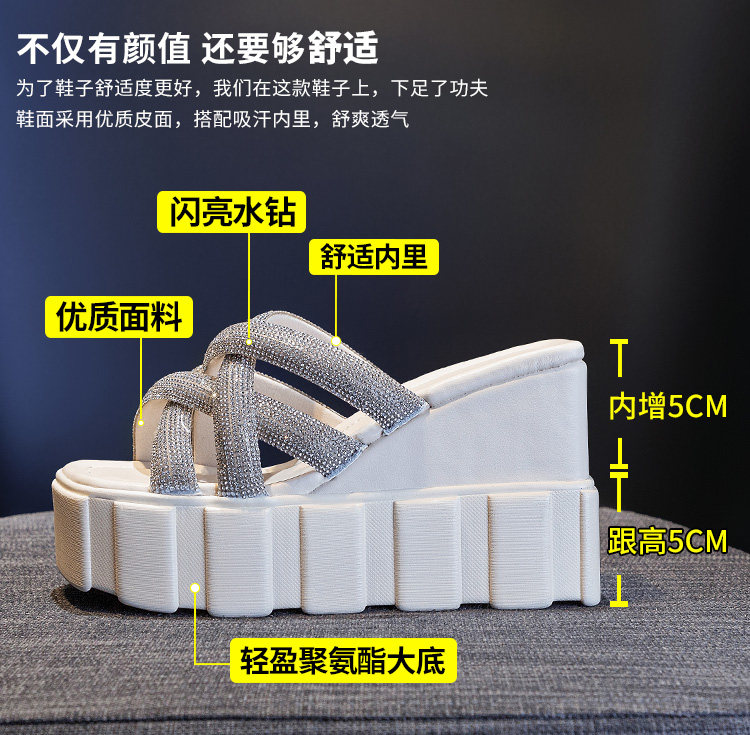 不仅有颜值 还要够舒适

为了鞋子舒适度更好，我们在这款鞋子上，下足了功夫
鞋面采用优质皮面，搭配吸汗内里，舒爽透气

闪亮水钻

舒适内里

优质面料

内增5CM

跟高5CM

轻盈聚氨酯大底