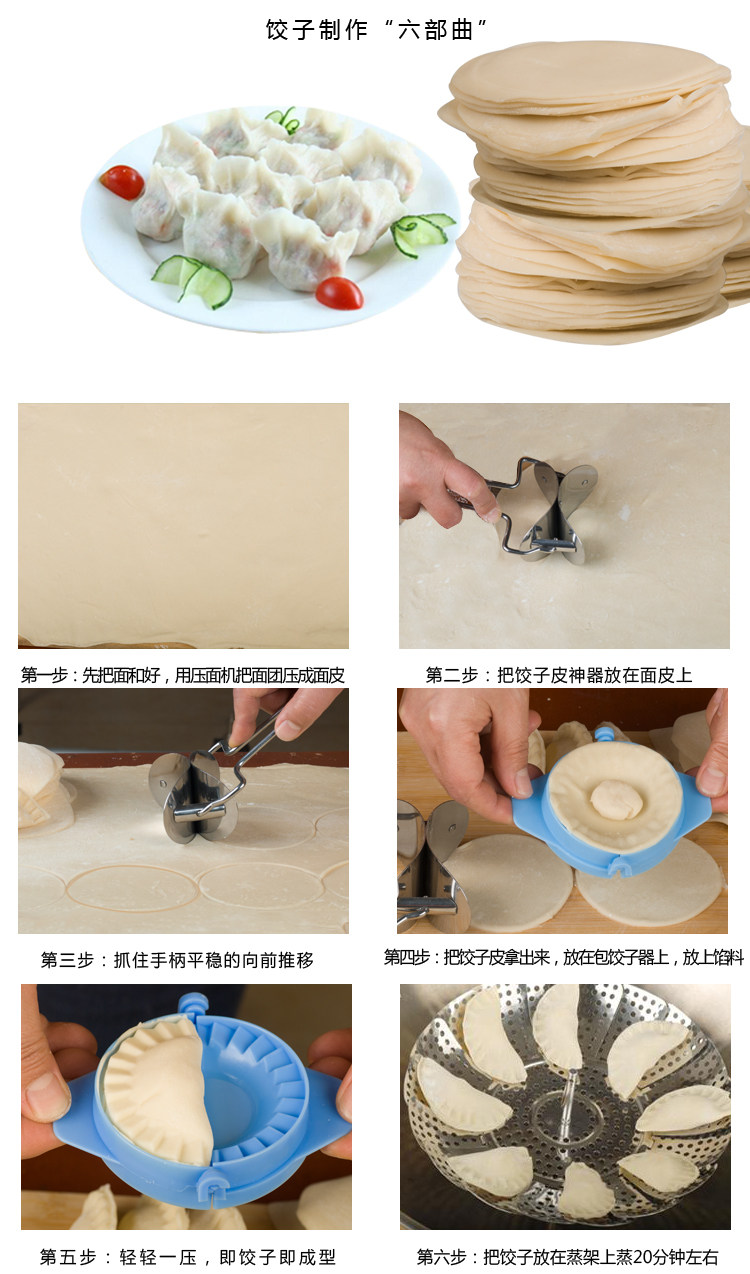 饺子制作“六部曲”

第一步：先把面和好，用压面机把面团压成面皮

第二步：把饺子皮神器放在面皮上

第三步：抓住手柄平稳的向前推移

第四步：把饺子皮拿出来，放在包饺子器上，放上馅料

第五步：轻轻一压，即饺子即成型

第六步：把饺子放在蒸架上蒸20分钟左右