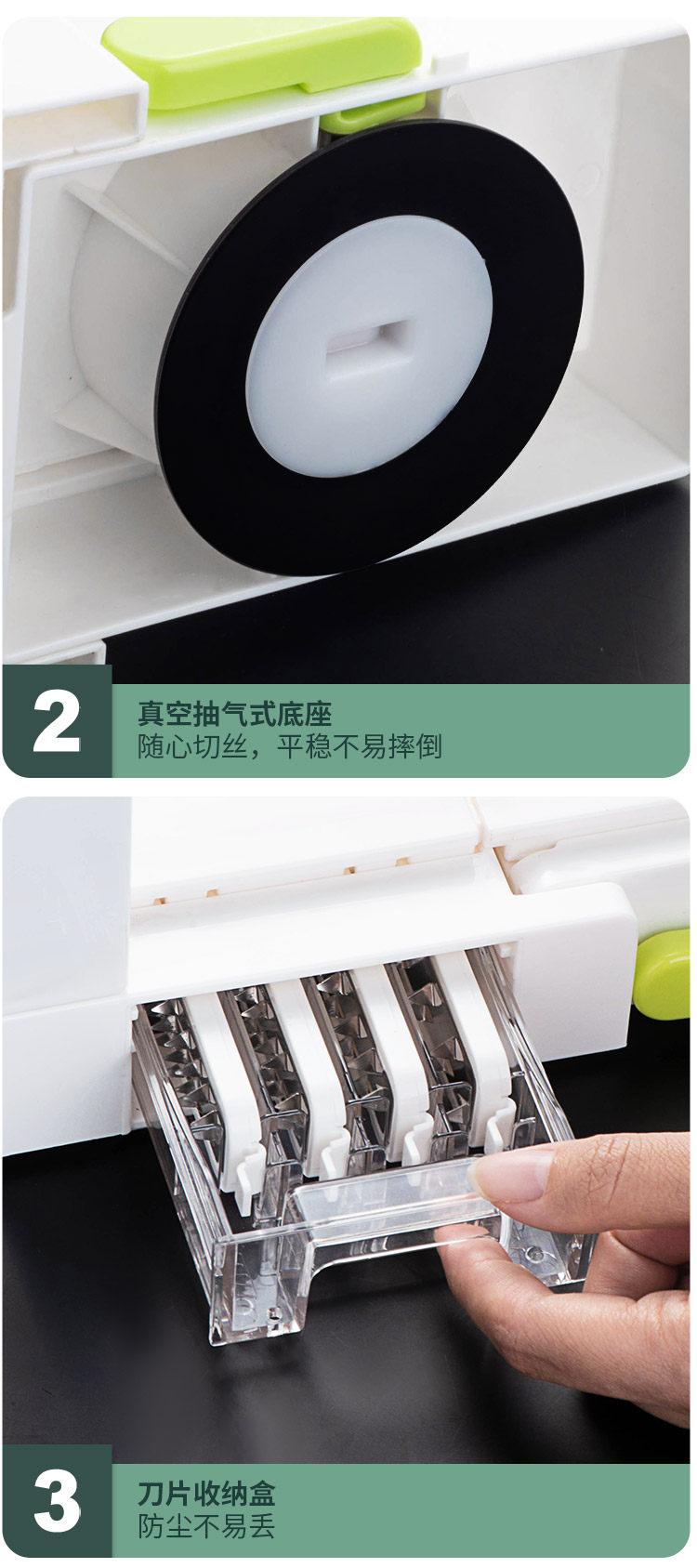 2

真空抽气式底座
随心切丝，平稳不易摔倒

3

刀片收纳盒
防尘不易丢