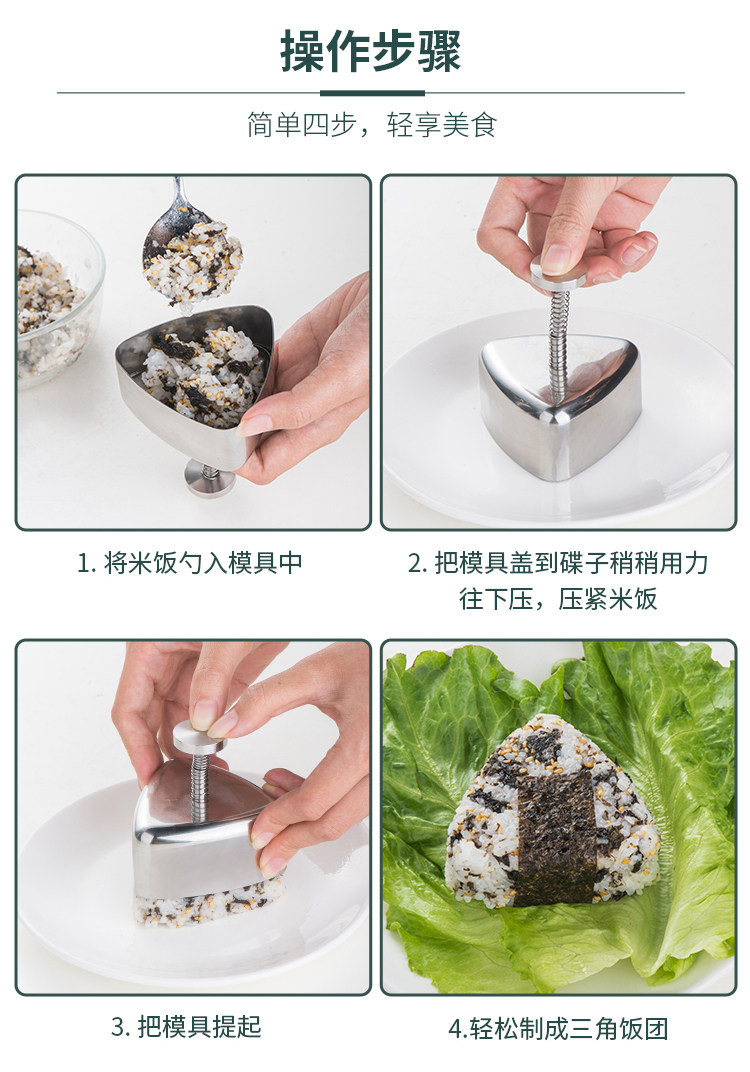 操作步骤

简单四步，轻享美食

1. 将米饭勺入模具中

2. 把模具盖到碟子稍稍用力往下压，压紧米饭

3. 把模具提起

4.轻松制成三角饭团