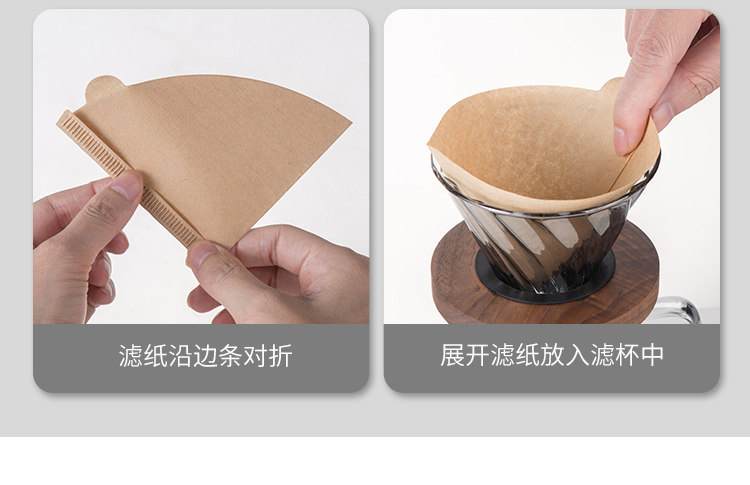 滤纸沿边条对折

展开滤纸放入滤杯中