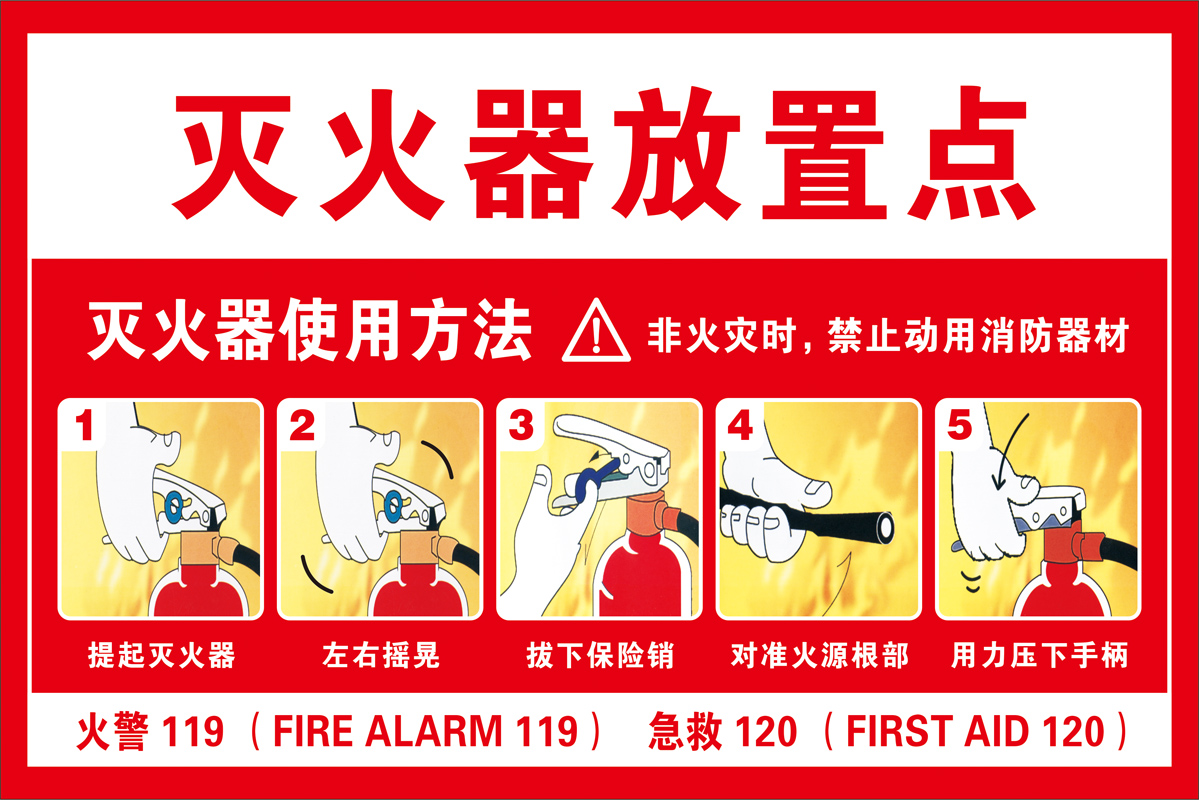 灭火器放置点

灭火器使用方法 非火灾时，禁止动用消防器材

1 提起灭火器

2 左右摇晃

3 拔下保险销

4 对准火源根部

5 用力压下手柄

火警 119（FIRE ALARM 119） 急救 120（FIRST AID 120）