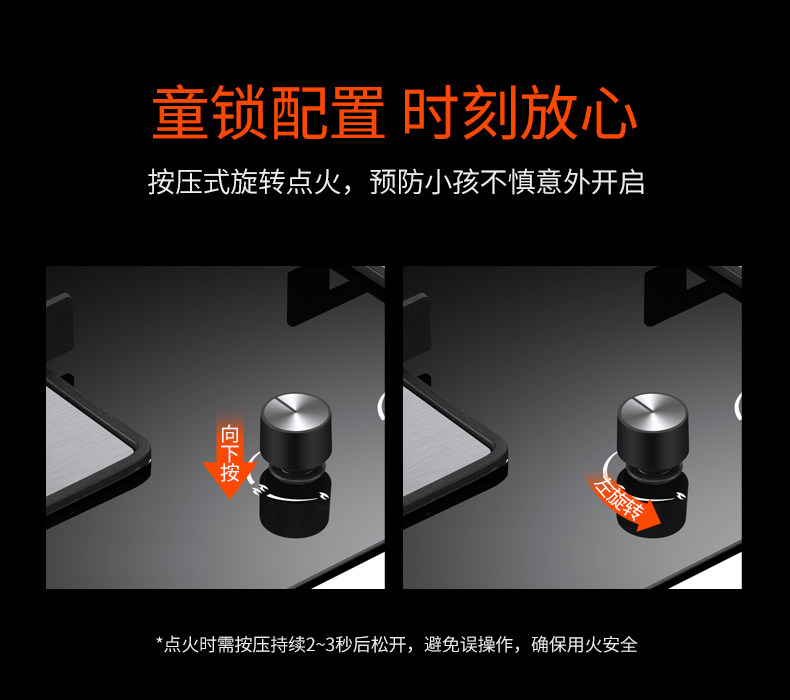 童锁配置 时刻放心

按压式旋转点火，预防小孩不慎意外开启

向下按

左旋转

*点火时需按压持续2~3秒后松开，避免误操作，确保用火安全