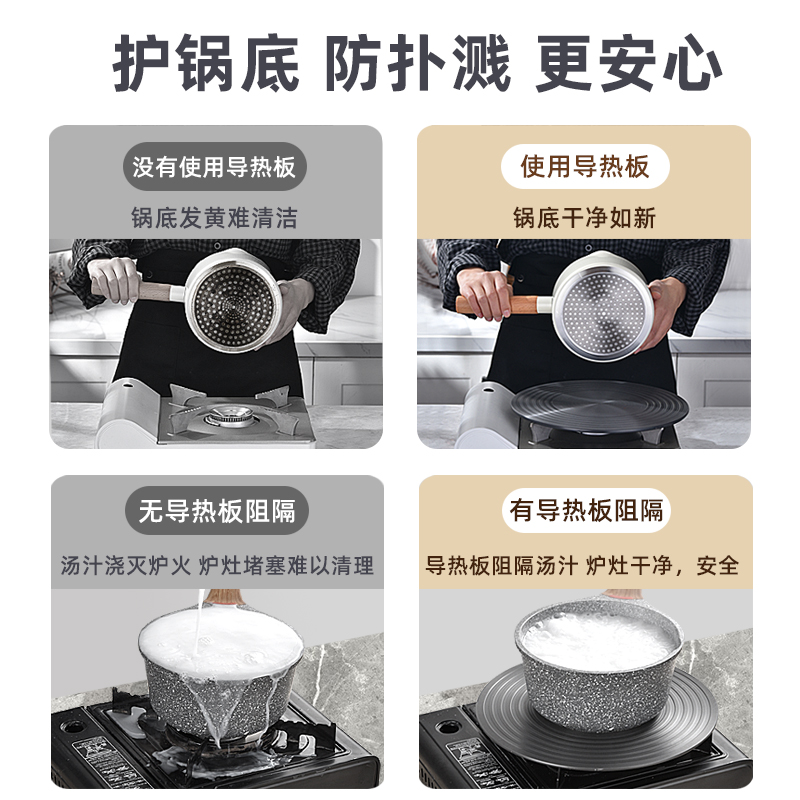 护锅底 防扑溅 更安心

没有使用导热板

锅底发黄难清洁

使用导热板

锅底干净如新

无导热板阻隔

汤汁浇灭炉火 炉灶堵塞难以清理

有导热板阻隔

导热板阻隔汤汁 炉灶干净，安全