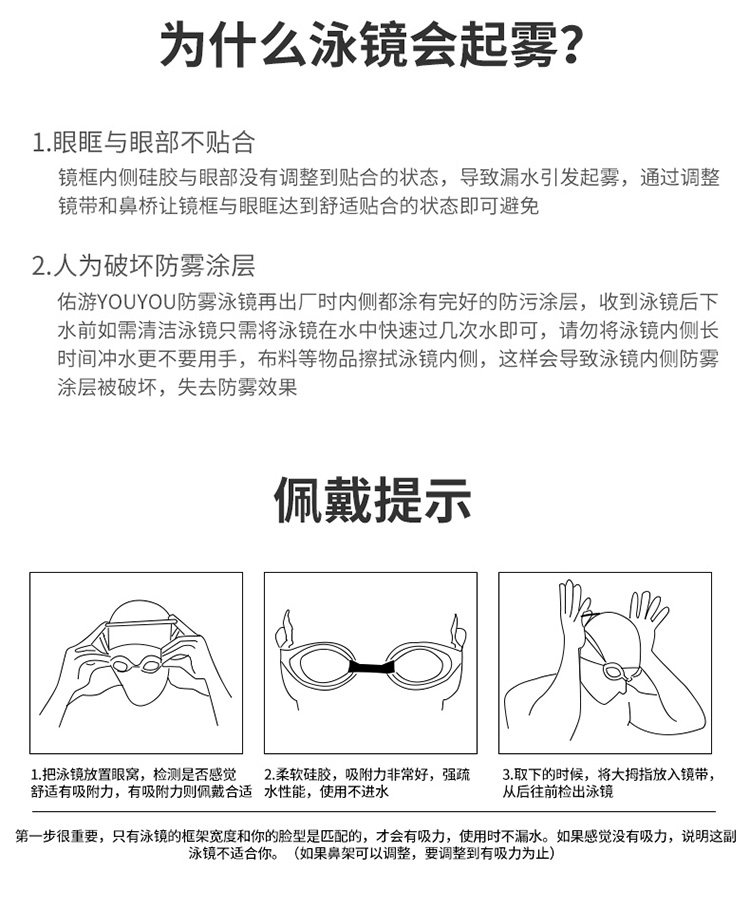 为什么泳镜会起雾?

1.眼眶与眼部不贴合
镜框内侧硅胶与眼部没有调整到贴合的状态，导致漏水引发起雾，通过调整镜带和鼻桥让镜框与眼眶达到舒适贴合的状态即可避免

2.人为破坏防雾涂层
佑游YOUYOU防雾泳镜再出厂时内侧都涂有完好的防污涂层，收到泳镜后下水前如需清洁泳镜只需将泳镜在水中快速过几次水即可，请勿将泳镜内侧长时间冲水更不要用手，布料等物品擦拭泳镜内侧，这样会导致泳镜内侧防雾涂层被破坏，失去防雾效果

佩戴提示

1.把泳镜放置眼窝，检测是否感觉舒适有吸附力，有吸附力则佩戴合适

2.柔软硅胶，吸附力非常好，强疏水性能，使用不进水

3.取下的时候，将大拇指放入镜带，从后往前检出泳镜

第一步很重要，只有泳镜的框架宽度和你的脸型是匹配的，才会有吸力，使用时不漏水。如果感觉没有吸力，说明这副泳镜不适合你。（如果鼻架可以调整，要调整到有吸力为止）