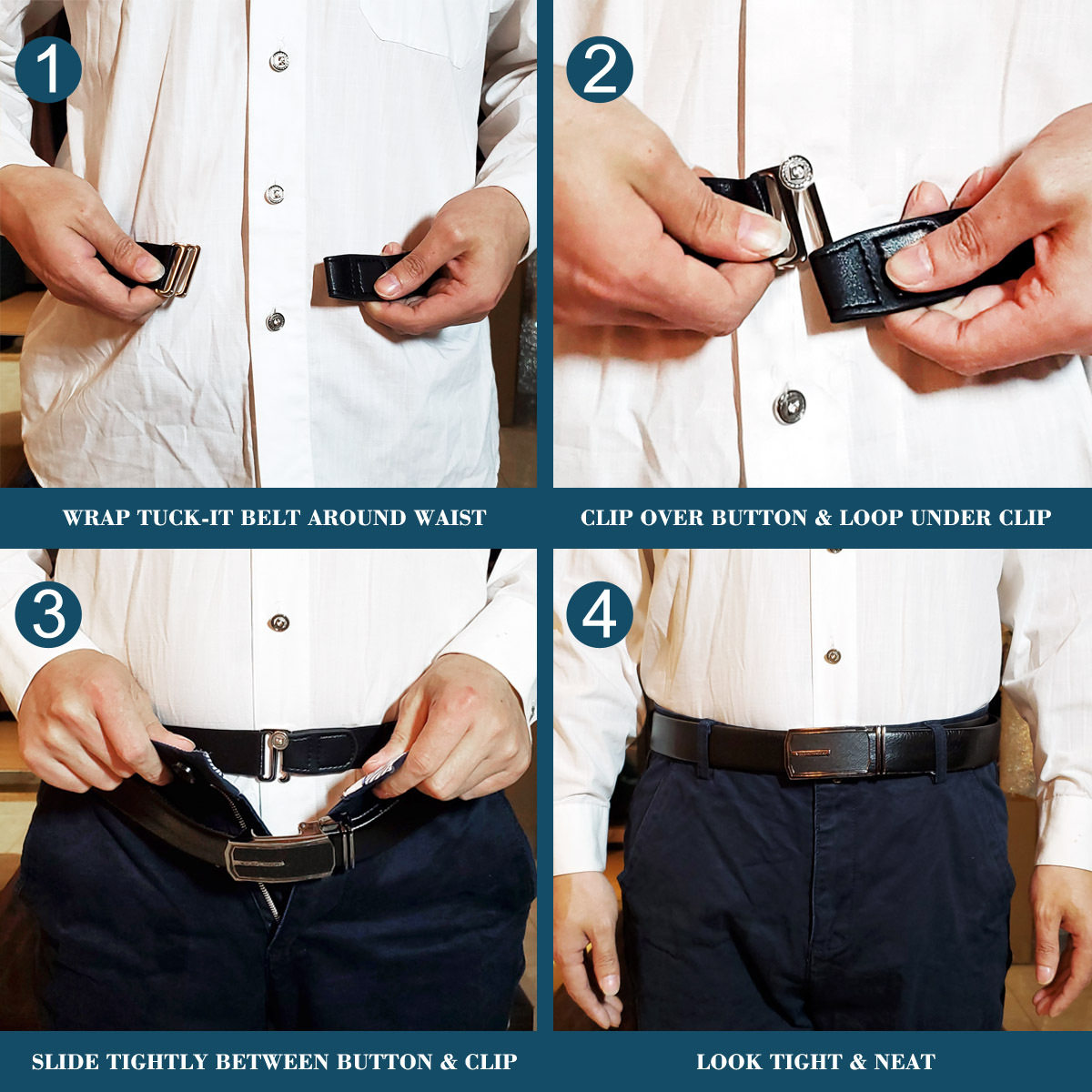 1

WRAP TUCK-IT BELT AROUND WAIST

2

CLIP OVER BUTTON & LOOP UNDER CLIP

3

SLIDE TIGHTLY BETWEEN BUTTON & CLIP

4

LOOK TIGHT & NEAT