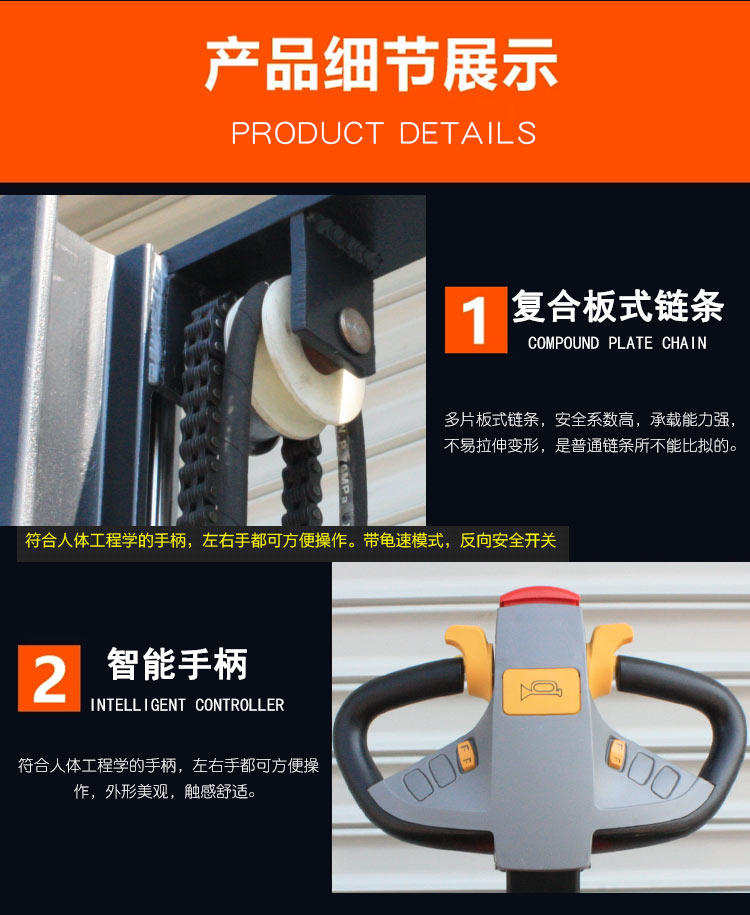 产品细节展示

PRODUCT DETAILS

1 复合板式链条

COMPOUND PLATE CHAIN

多片板式链条，安全系数高，承载能力强，不易拉伸变形，是普通链条所不能比拟的。

符合人体工程学的手柄，左右手都可方便操作。带龟速模式，反向安全开关

2 智能手柄

INTELLIGENT CONTROLLER

符合人体工程学的手柄，左右手都可方便操作，外形美观，触感舒适。