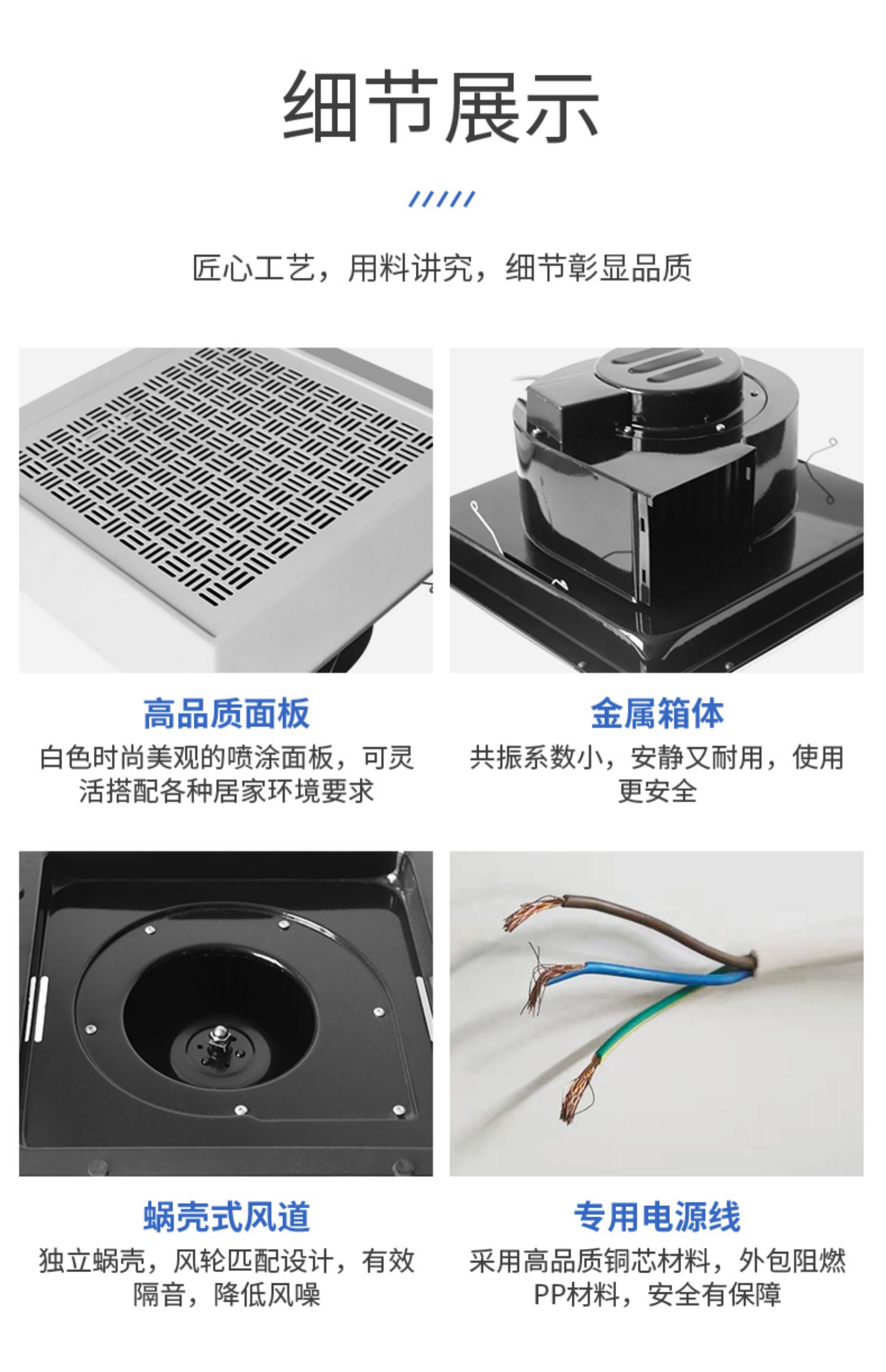 细节展示

匠心工艺，用料讲究，细节彰显品质

高品质面板

白色时尚美观的喷涂面板，可灵活搭配各种居家环境要求

金属箱体

共振系数小，安静又耐用，使用更安全

蜗壳式风道

独立蜗壳，风轮匹配设计，有效隔音，降低风噪

专用电源线

采用高品质铜芯材料，外包阻燃PP材料，安全有保障