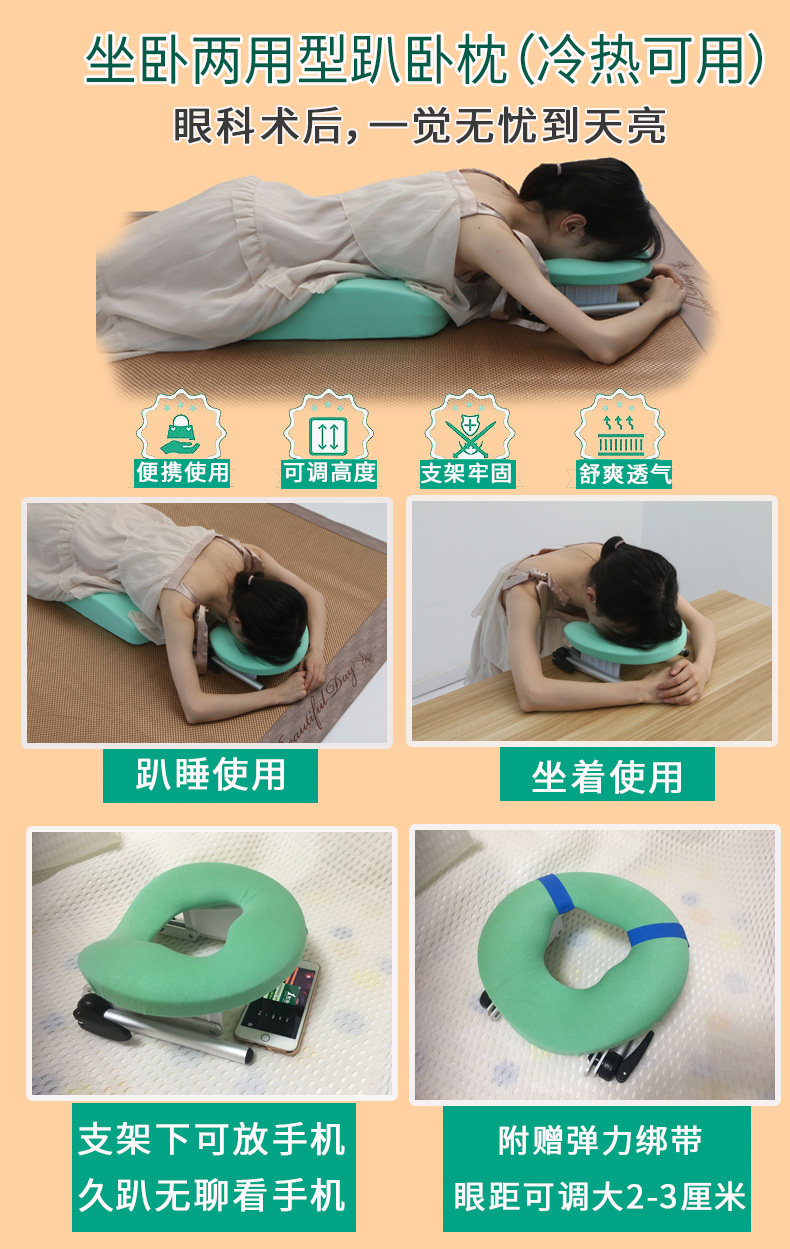 坐卧两用型趴卧枕(冷热可用)

眼科术后,一觉无忧到天亮

便携使用

可调高度

支架牢固

舒爽透气

Beautiful Day

趴睡使用

坐着使用

支架下可放手机
久趴无聊看手机

附赠弹力绑带
眼距可调大2-3厘米