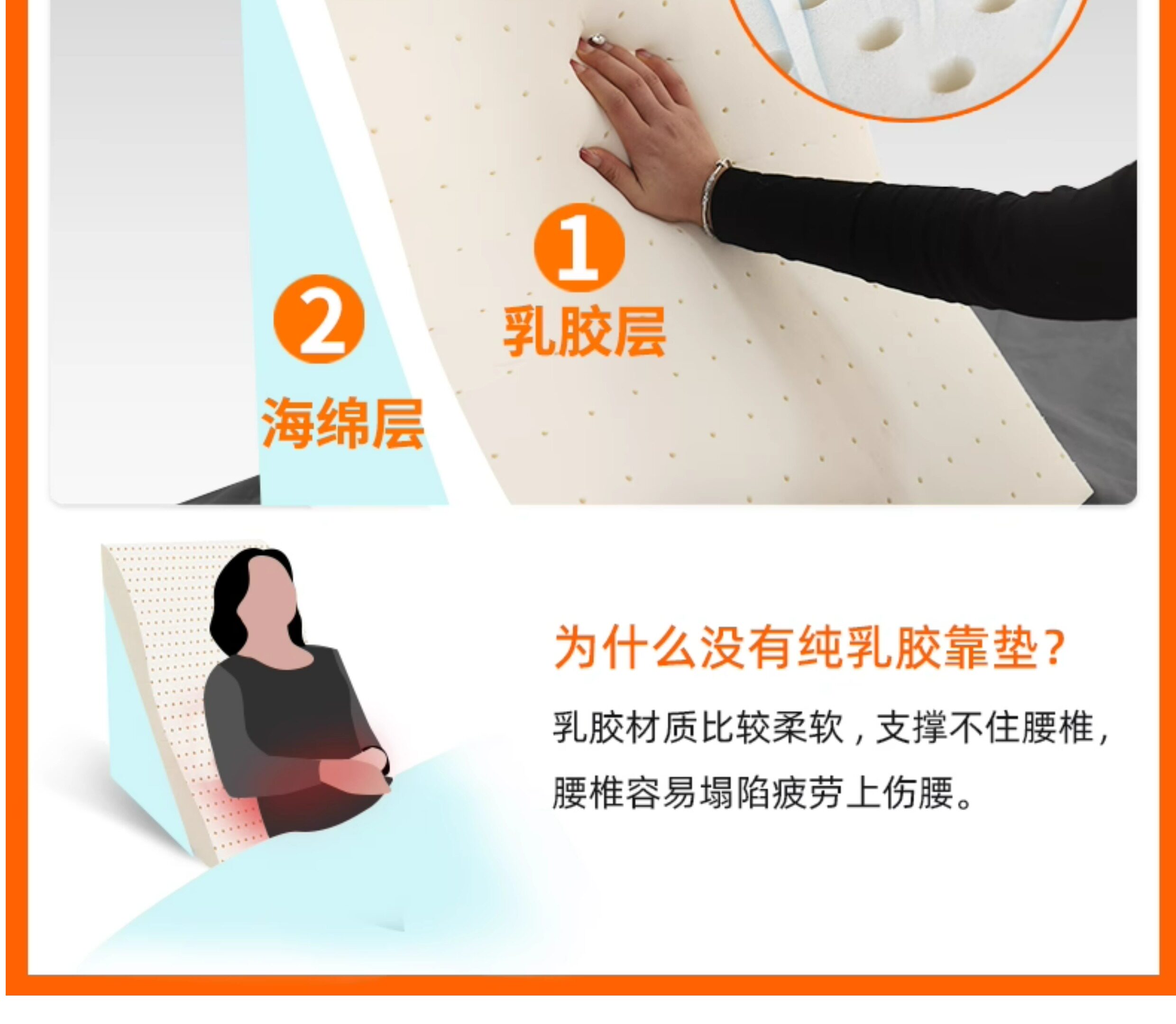 1
乳胶层

2
海绵层

为什么没有纯乳胶靠垫?

乳胶材质比较柔软，支撑不住腰椎，腰椎容易塌陷疲劳上伤腰。