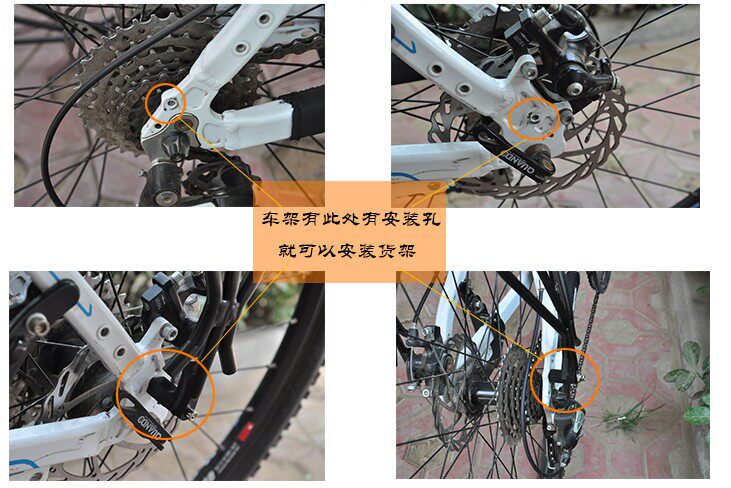 车架有此处有安装孔
就可以安装货架

QUANDO

QUANDO