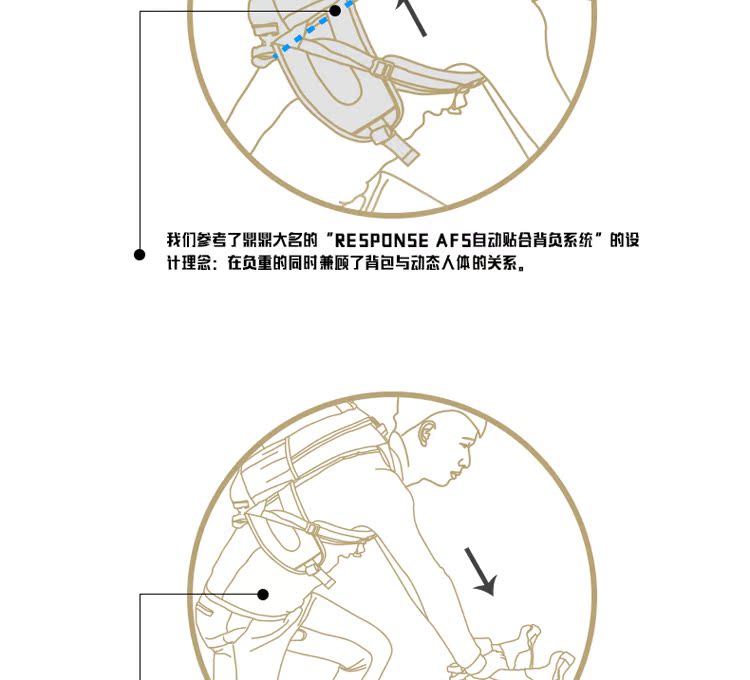 我们参考了鼎鼎大名的“RESPONSE AFS自动贴合背负系统”的设计理念：在负重的同时兼顾了背包与动态人体的关系。