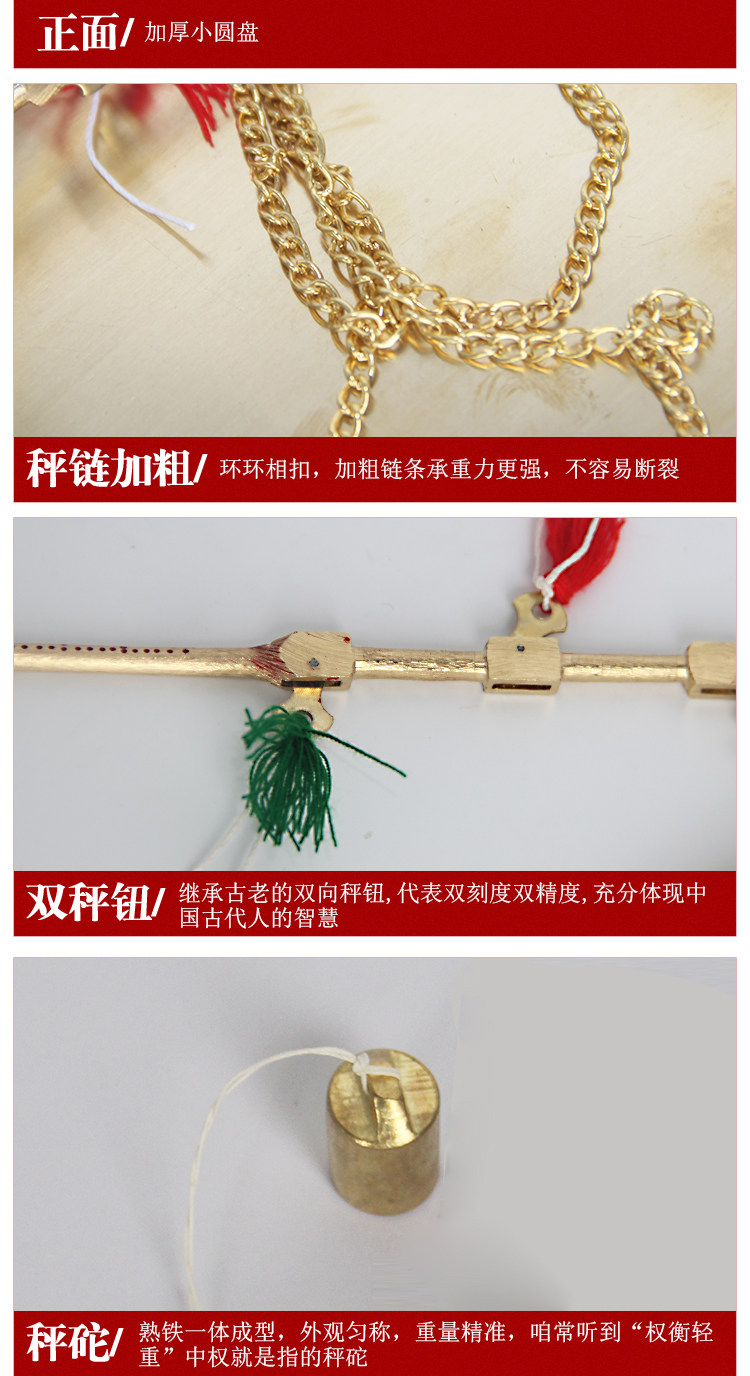 正面/ 加厚小圆盘

秤链加粗/ 环环相扣，加粗链条承重力更强，不容易断裂

双秤钮/ 继承古老的双向秤钮,代表双刻度双精度,充分体现中国古代人的智慧

秤砣/ 熟铁一体成型，外观匀称，重量精准，咱常听到“权衡轻重”中权就是指的秤砣