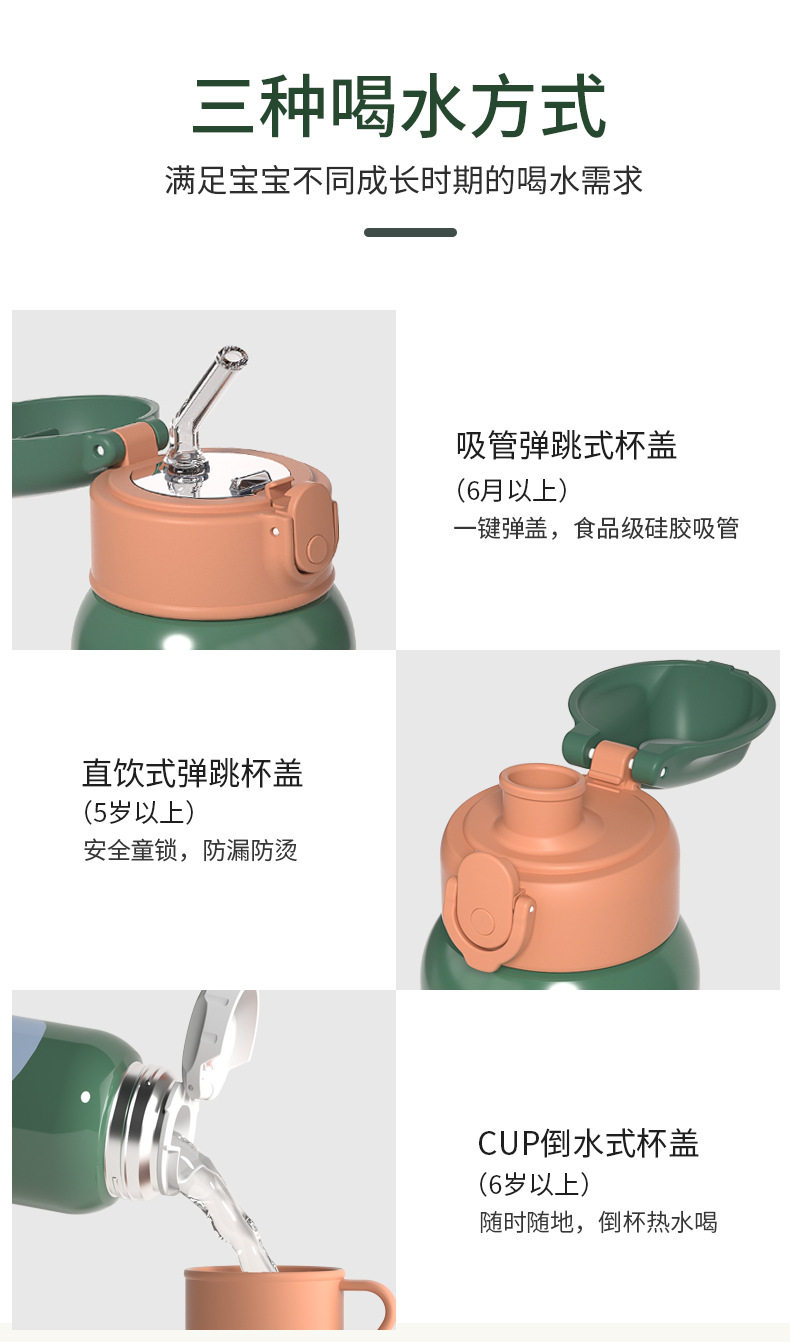 三种喝水方式

满足宝宝不同成长时期的喝水需求

吸管弹跳式杯盖
（6月以上）
一键弹盖，食品级硅胶吸管

直饮式弹跳杯盖
（5岁以上）
安全童锁，防漏防烫

CUP倒水式杯盖
（6岁以上）
随时随地，倒杯热水喝