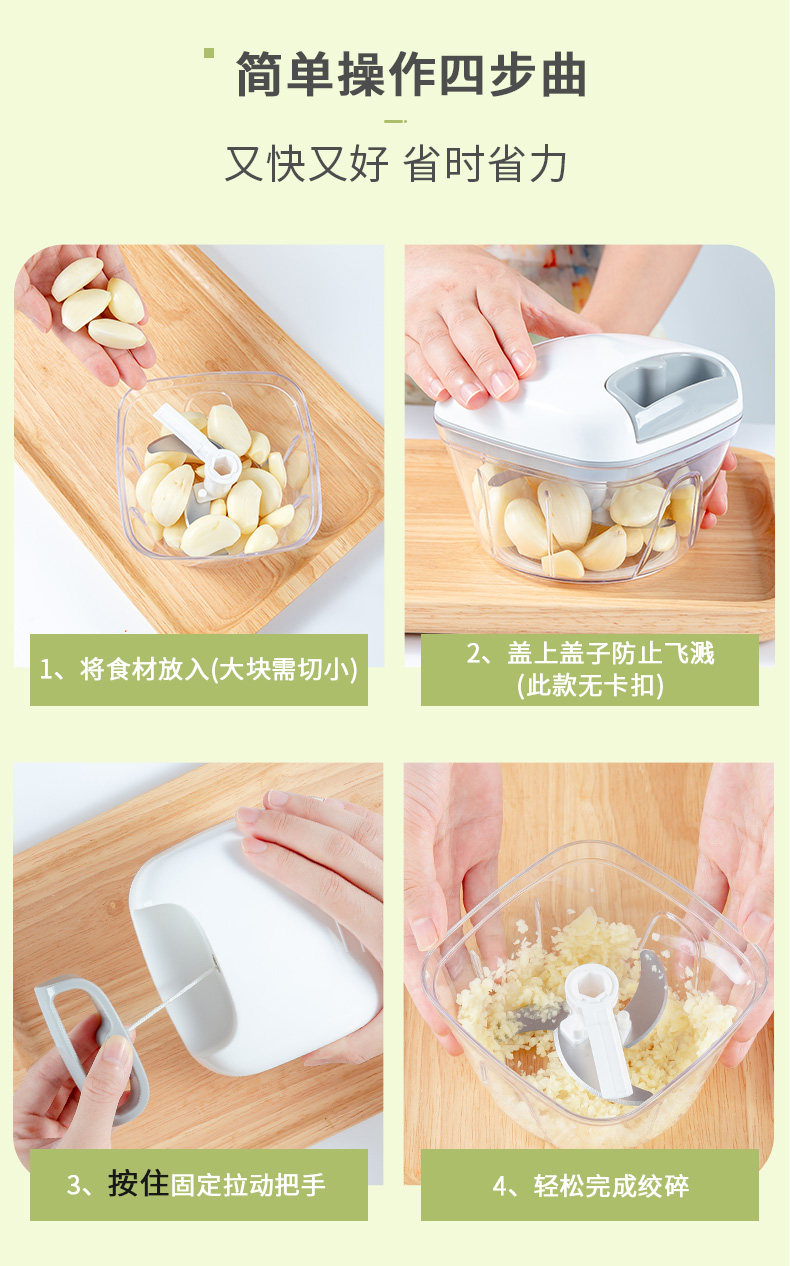 简单操作四步曲

又快又好 省时省力

1、将食材放入(大块需切小)

2、盖上盖子防止飞溅
(此款无卡扣)

3、按住固定拉动把手

4、轻松完成绞碎