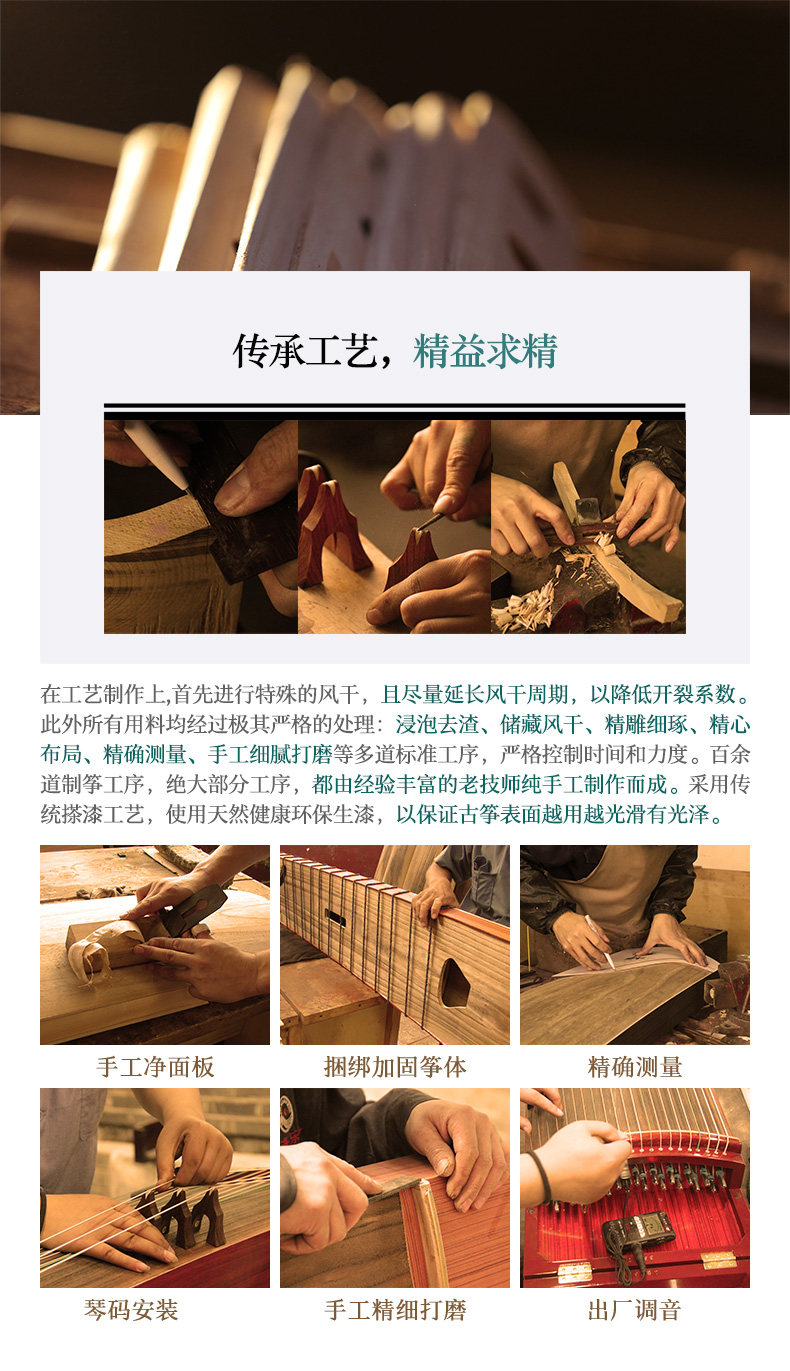 传承工艺，精益求精

在工艺制作上,首先进行特殊的风干，且尽量延长风干周期，以降低开裂系数。此外所有用料均经过极其严格的处理：浸泡去渣、储藏风干、精雕细琢、精心布局、精确测量、手工细腻打磨等多道标准工序，严格控制时间和力度。百余道制筝工序，绝大部分工序，都由经验丰富的老技师纯手工制作而成。采用传统搽漆工艺，使用天然健康环保生漆，以保证古筝表面越用越光滑有光泽。

手工净面板

捆绑加固筝体

精确测量

琴码安装

手工精细打磨

出厂调音