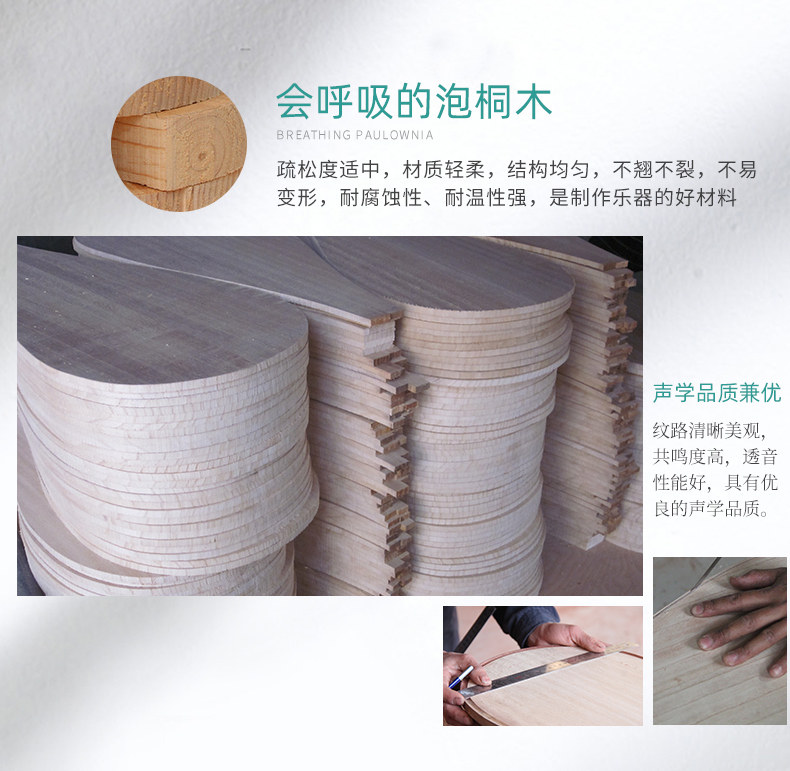 会呼吸的泡桐木
BREATHING PAULOWNIA

疏松度适中，材质轻柔，结构均匀，不翘不裂，不易变形，耐腐蚀性、耐温性强，是制作乐器的好材料

声学品质兼优

纹路清晰美观，共鸣度高，透音性能好，具有优良的声学品质。