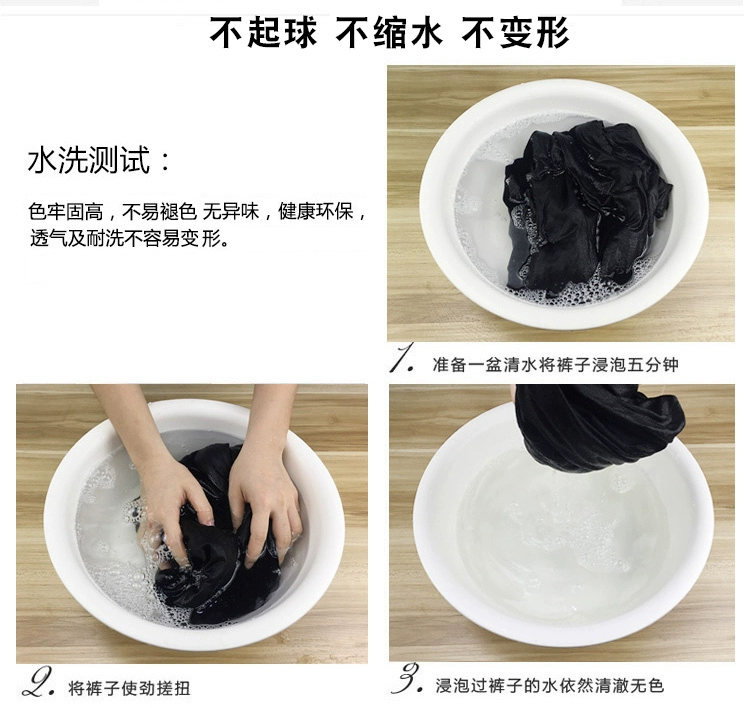 不起球 不缩水 不变形

水洗测试：

色牢固高，不易褪色 无异味，健康环保，透气及耐洗不容易变形。

1. 准备一盆清水将裤子浸泡五分钟

2. 将裤子使劲搓扭

3. 浸泡过裤子的水依然清澈无色