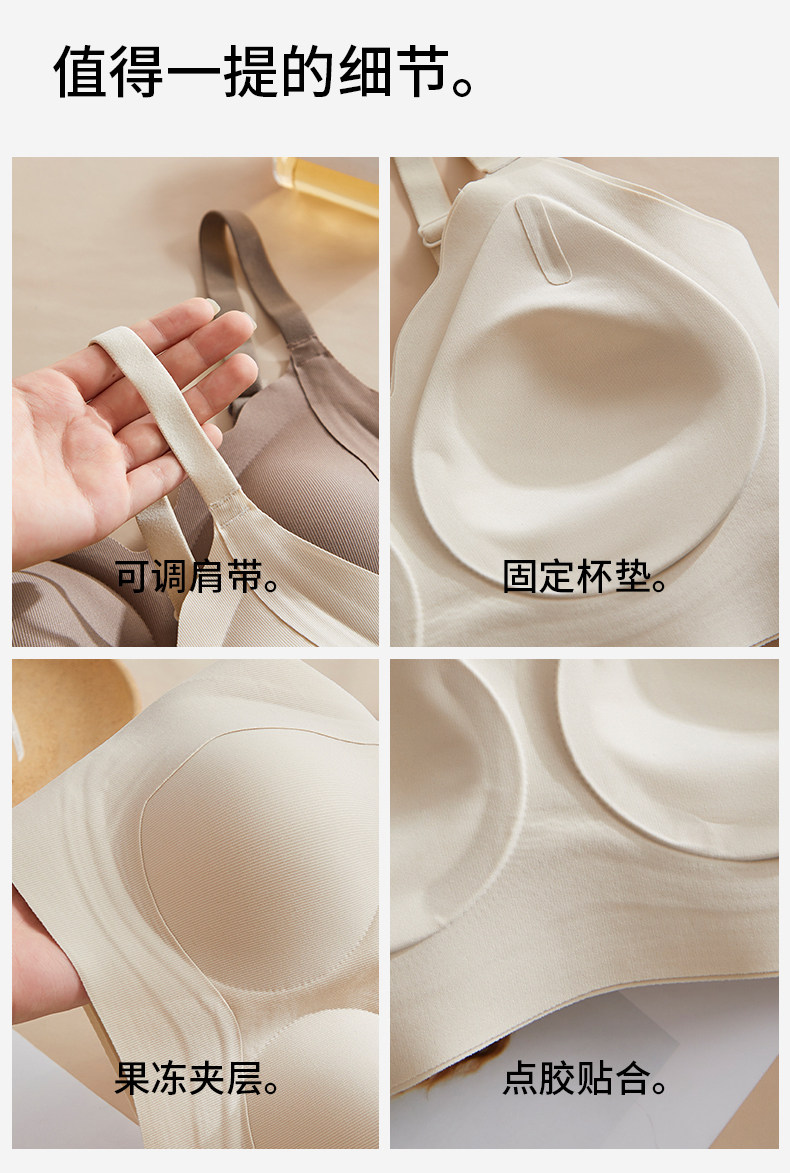 值得一提的细节。

可调肩带。

固定杯垫。

果冻夹层。

点胶贴合。