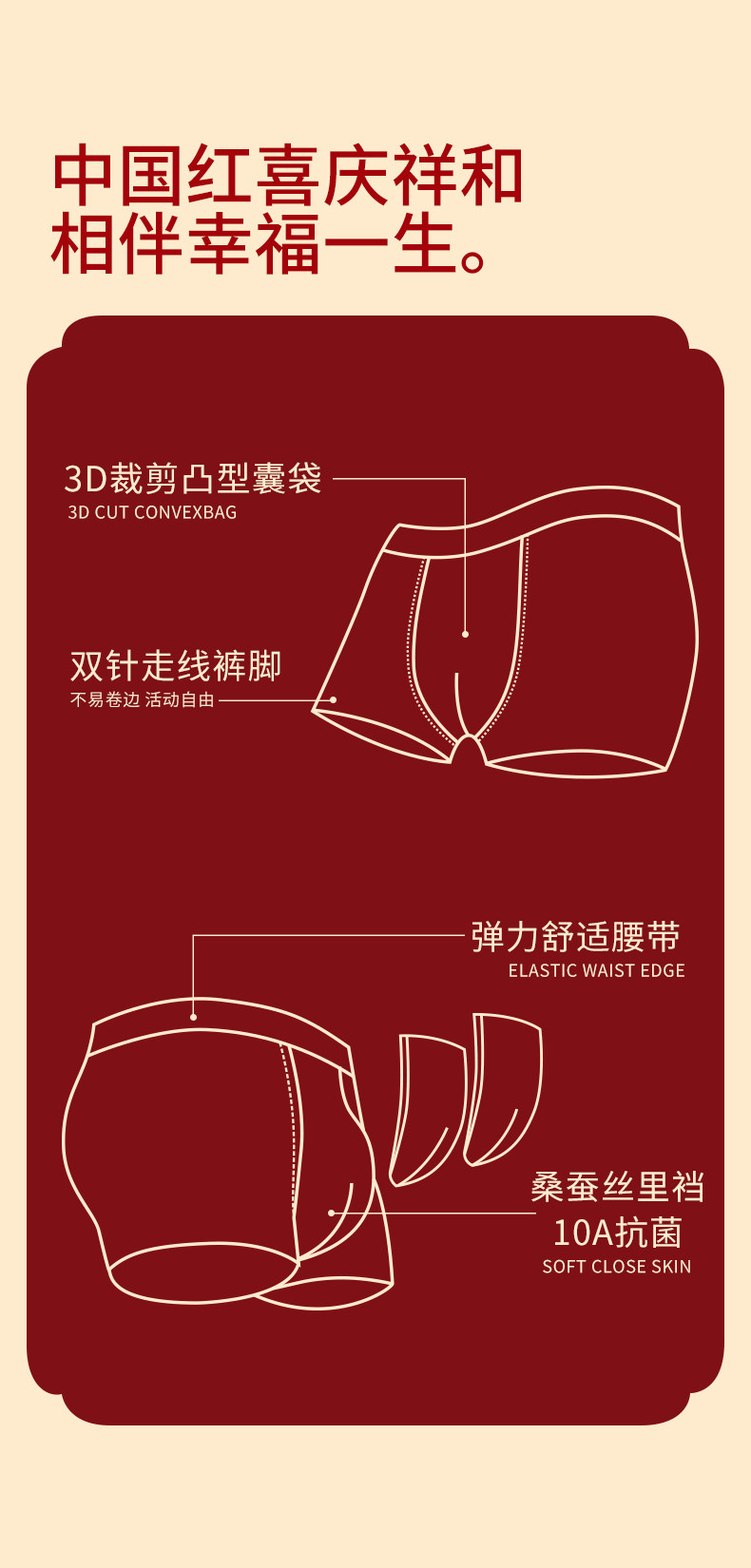 中国红喜庆祥和
相伴幸福一生。

3D裁剪凸型囊袋
3D CUT CONVEXBAG

双针走线裤脚
不易卷边 活动自由

弹力舒适腰带
ELASTIC WAIST EDGE

桑蚕丝里裆
10A抗菌
SOFT CLOSE SKIN