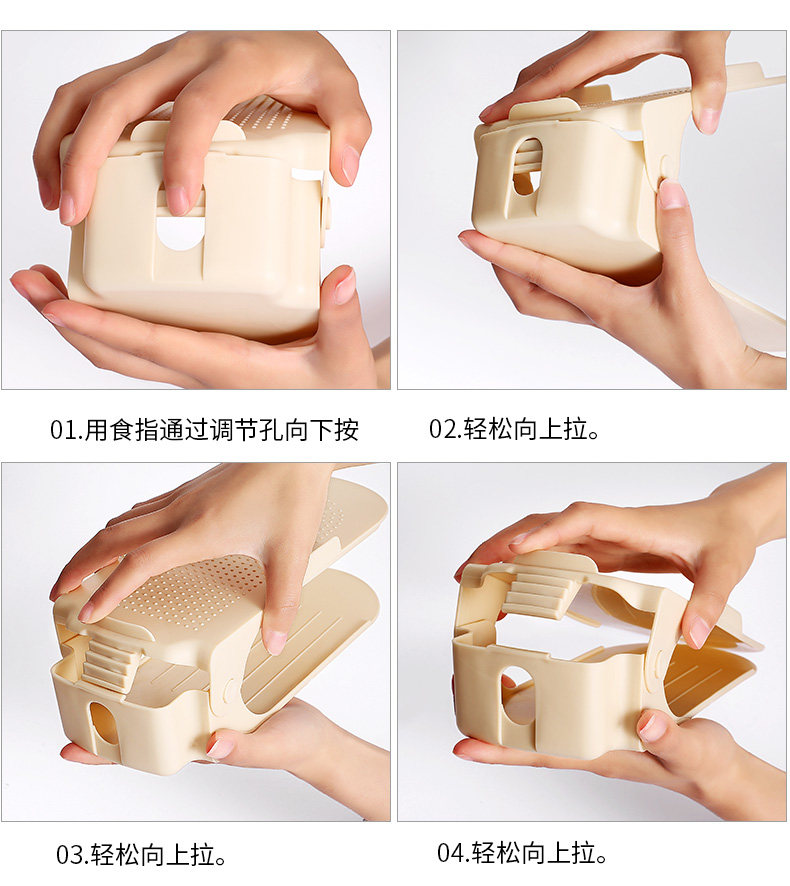 01.用食指通过调节孔向下按

02.轻松向上拉。

03.轻松向上拉。

04.轻松向上拉。