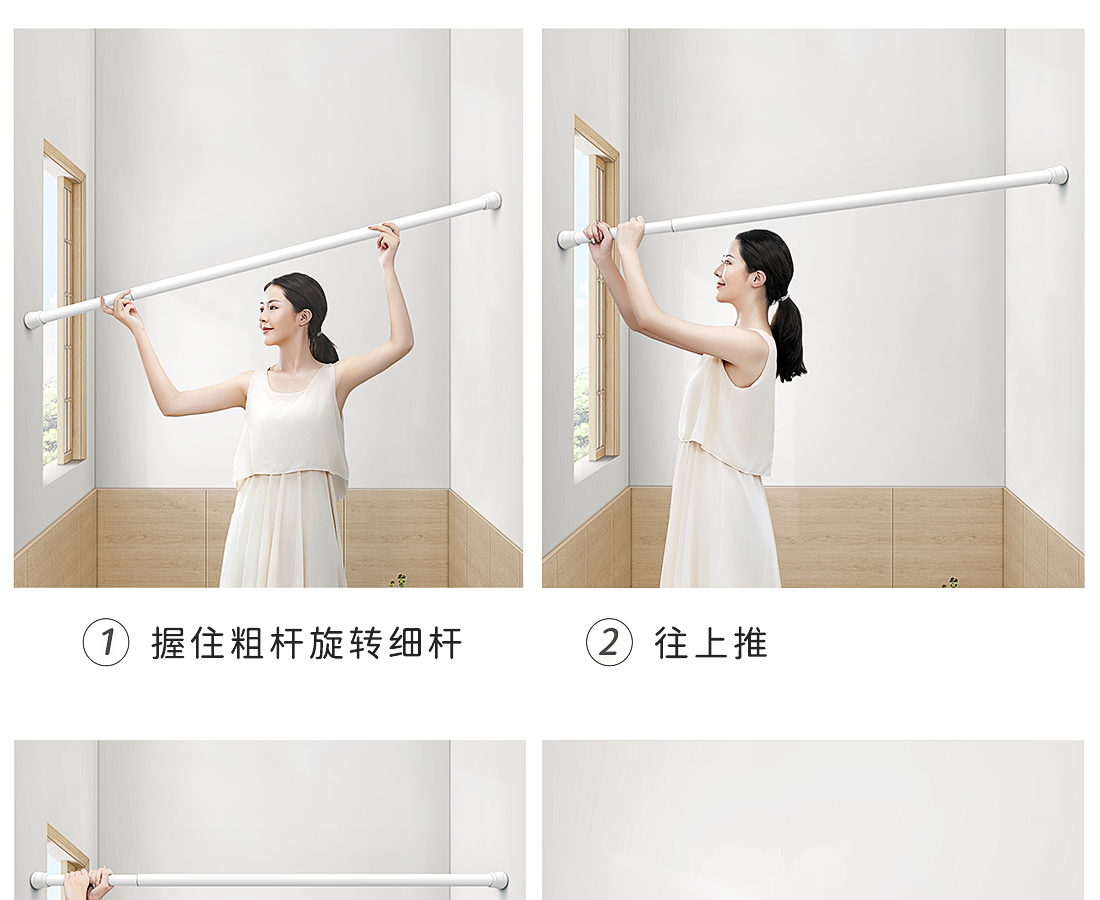 1 握住粗杆旋转细杆

2 往上推