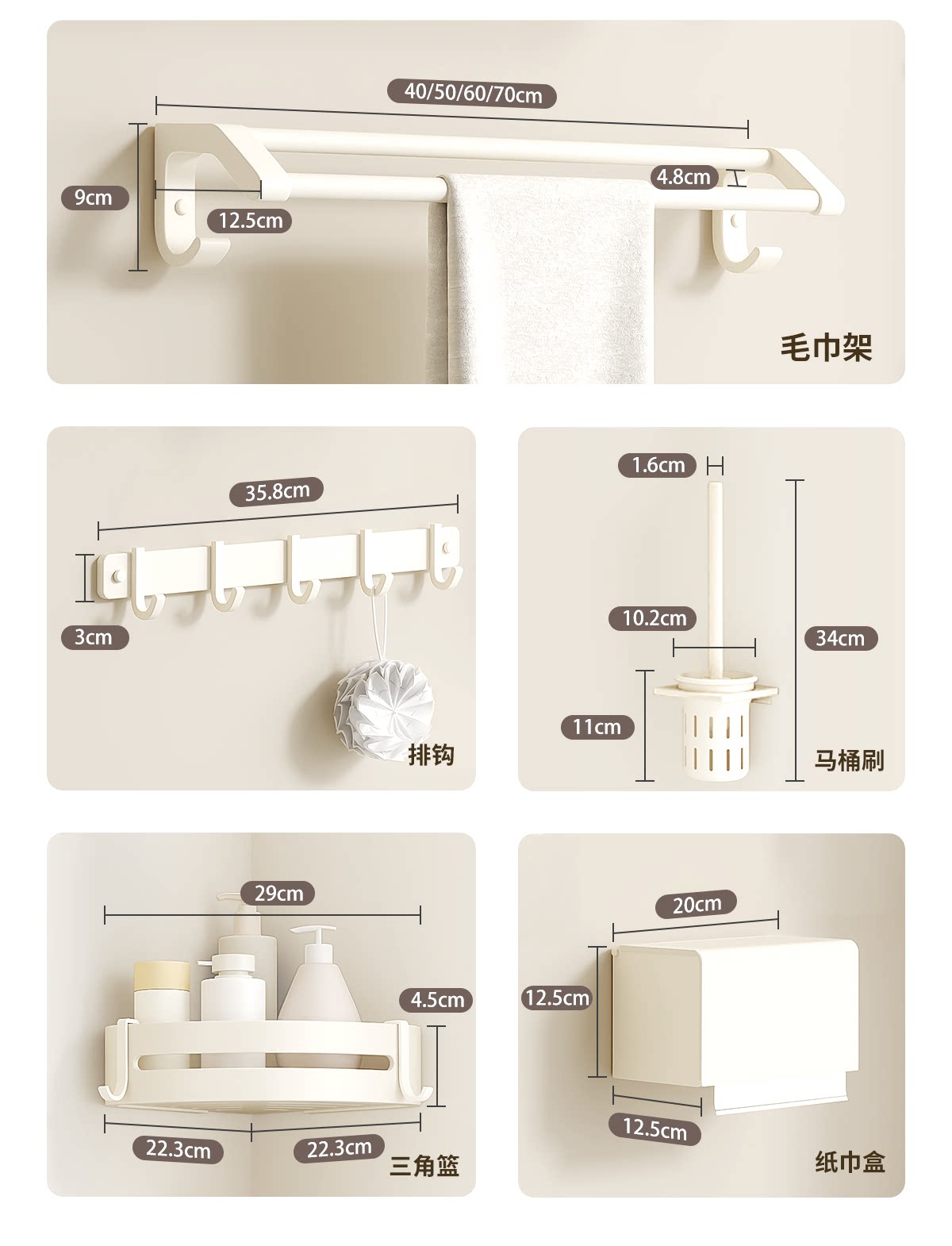 40/50/60/70cm

9cm

12.5cm

4.8cm

毛巾架

35.8cm

3cm

排钩

1.6cm

10.2cm

34cm

11cm

马桶刷

29cm

4.5cm

22.3cm

22.3cm

三角篮

20cm

12.5cm

12.5cm

纸巾盒