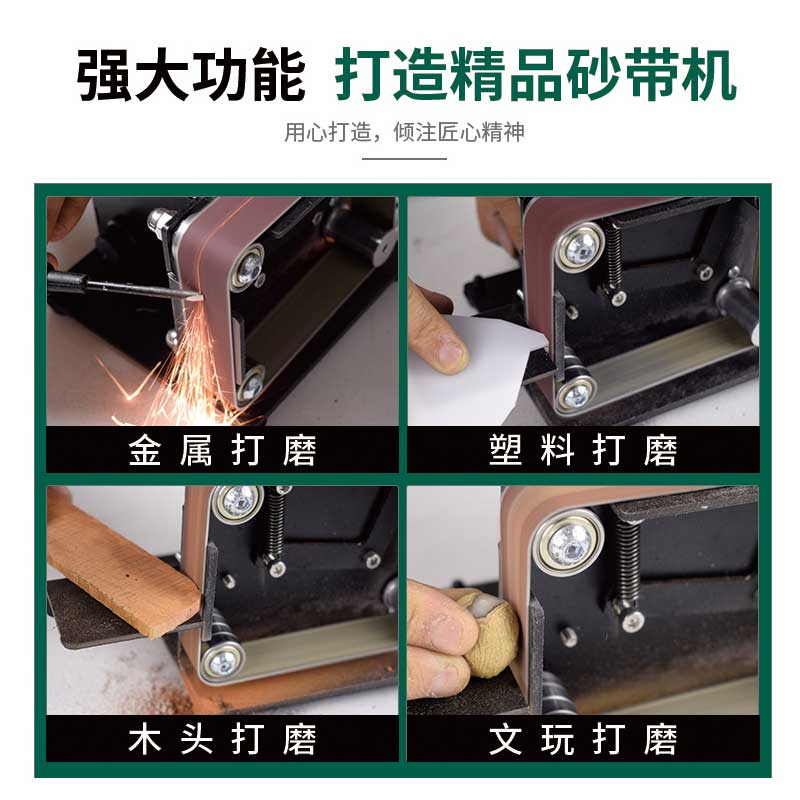 强大功能 打造精品砂带机

用心打造，倾注匠心精神

金属打磨

塑料打磨

木头打磨

文玩打磨