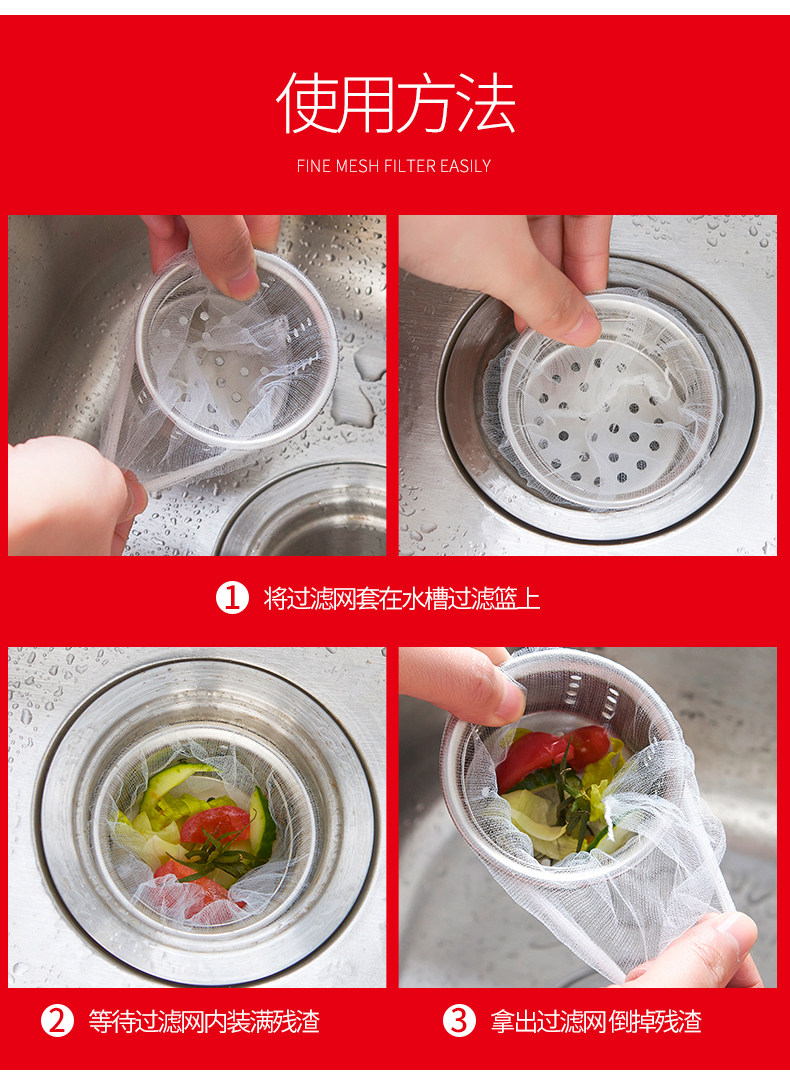 使用方法

FINE MESH FILTER EASILY

1 将过滤网套在水槽过滤篮上

2 等待过滤网内装满残渣

3 拿出过滤网倒掉残渣