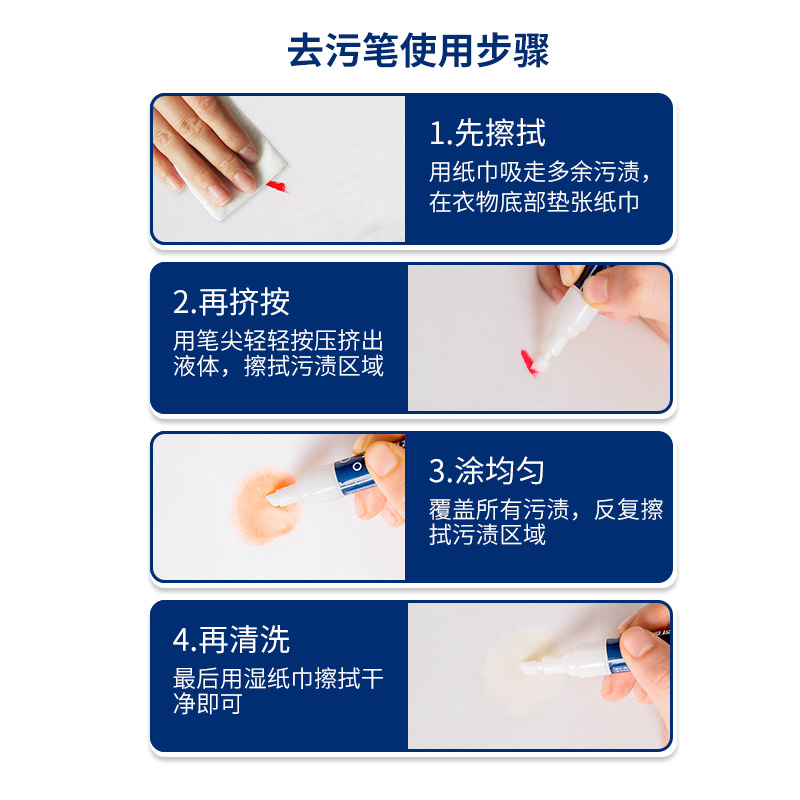 去污笔使用步骤

1.先擦拭
用纸巾吸走多余污渍，在衣物底部垫张纸巾

2.再挤按
用笔尖轻轻按压挤出液体，擦拭污渍区域

3.涂均匀
覆盖所有污渍，反复擦拭污渍区域

4.再清洗
最后用湿纸巾擦拭干净即可