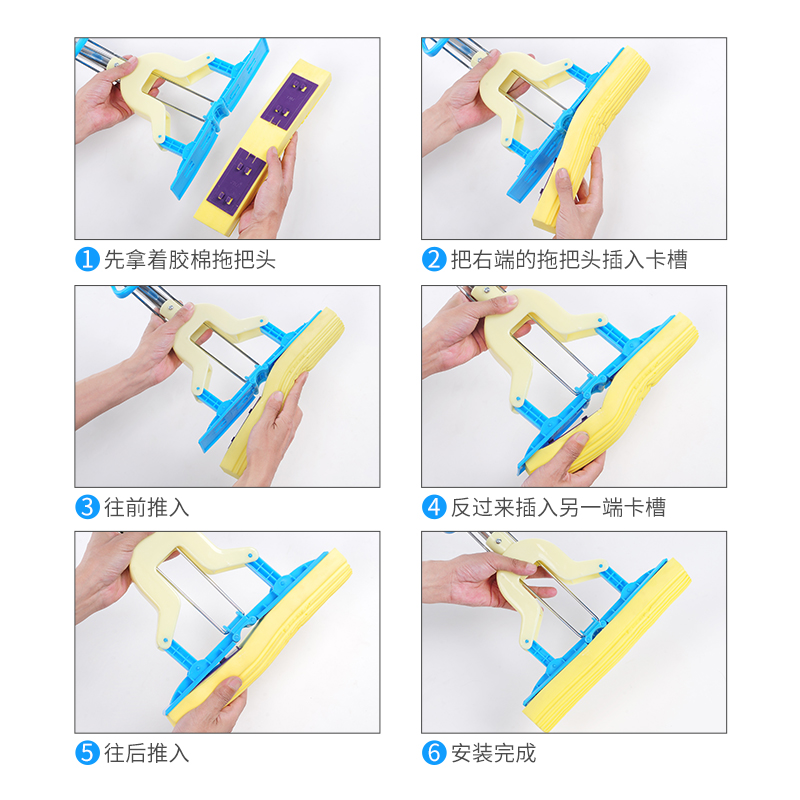 1 先拿着胶棉拖把头

2 把右端的拖把头插入卡槽

3 往前推入

4 反过来插入另一端卡槽

5 往后推入

6 安装完成