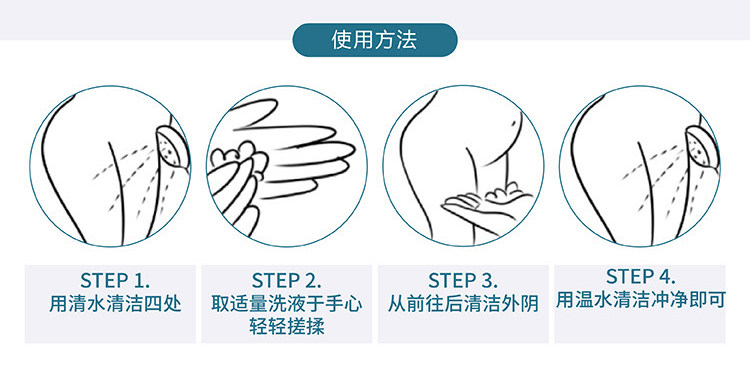 使用方法

STEP 1.
用清水清洁四处

STEP 2.
取适量洗液于手心轻轻搓揉

STEP 3.
从前往后清洁外阴

STEP 4.
用温水清洁冲净即可