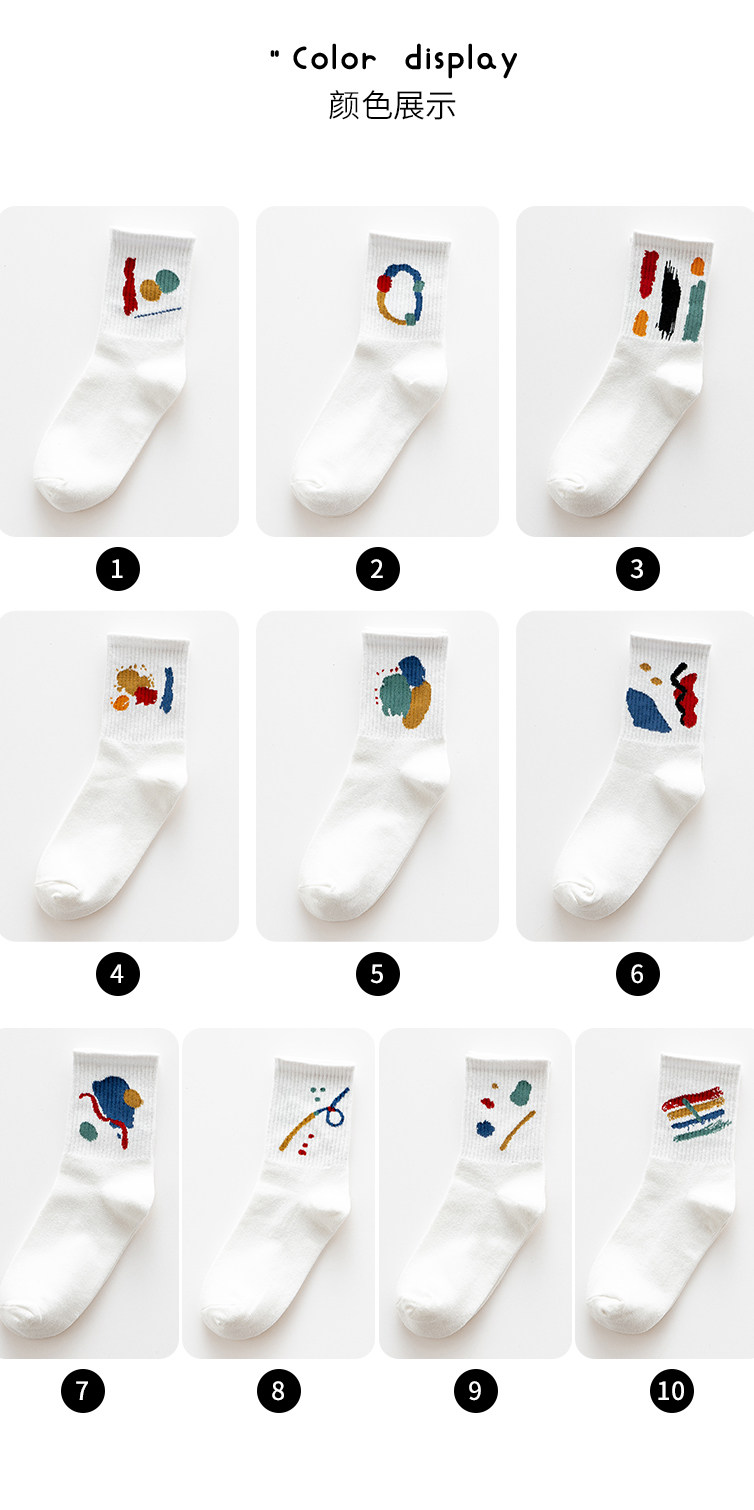 " Color display
颜色展示

1

2

3

4

5

6

7

8

9

10