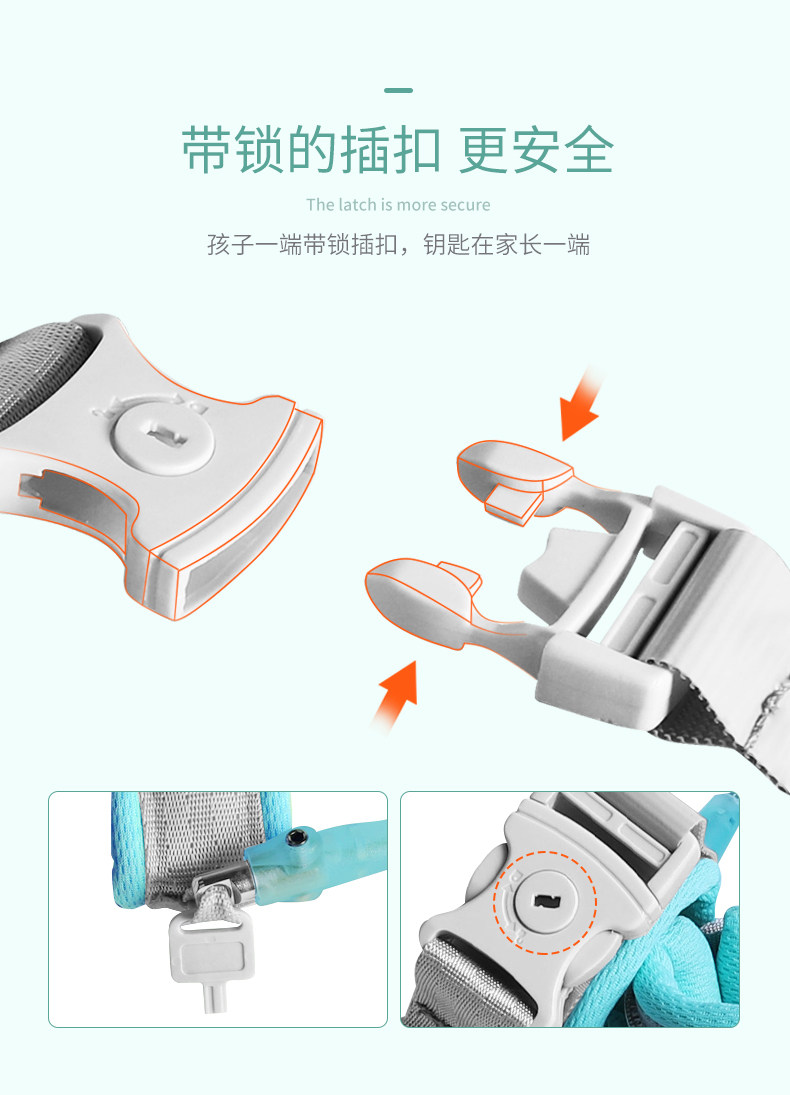 带锁的插扣 更安全

The latch is more secure

孩子一端带锁插扣，钥匙在家长一端