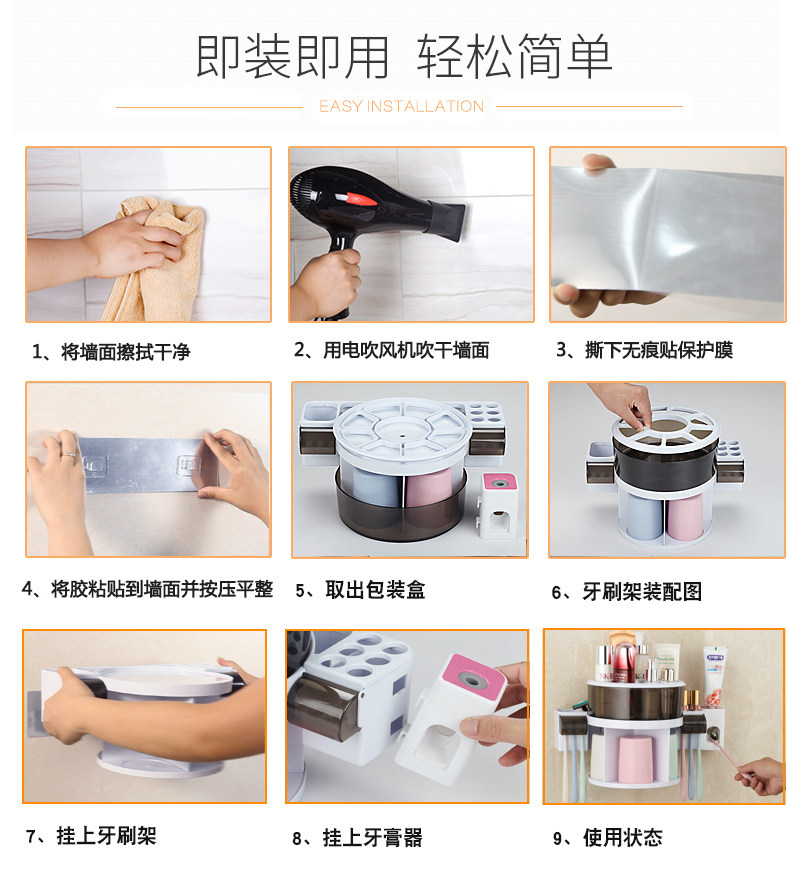 即装即用 轻松简单

EASY INSTALLATION

1、将墙面擦拭干净

2、用电吹风机吹干墙面

3、撕下无痕贴保护膜

4、将胶粘贴到墙面并按压平整

5、取出包装盒

6、牙刷架装配图

7、挂上牙刷架

8、挂上牙膏器

9、使用状态