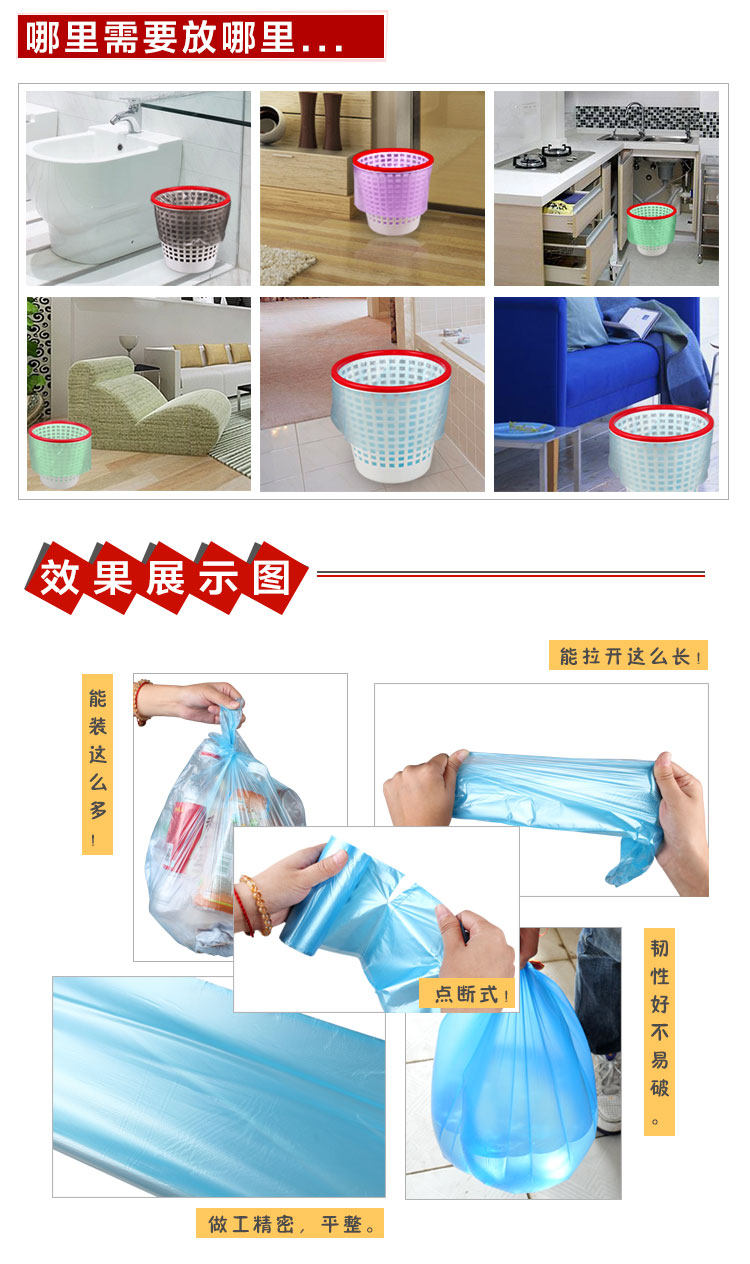 哪里需要放哪里...

效果展示图

能拉开这么长!

能装这么多!

点断式!

韧性好不易破。

做工精密，平整。