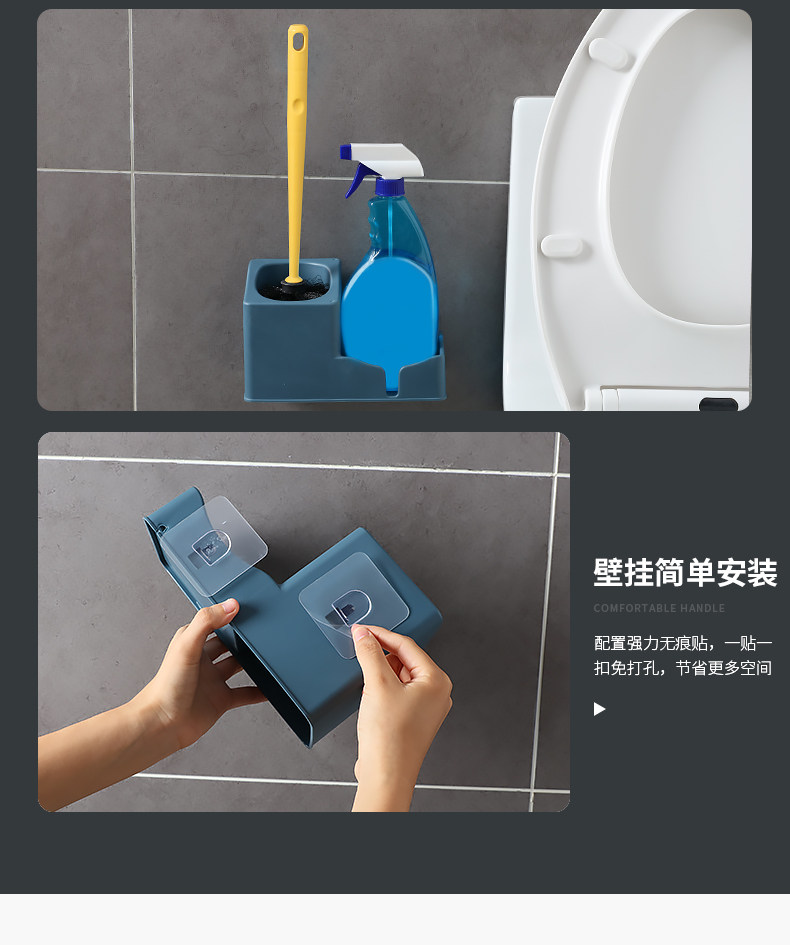 壁挂简单安装

COMFORTABLE HANDLE

配置强力无痕贴，一贴一扣免打孔，节省更多空间