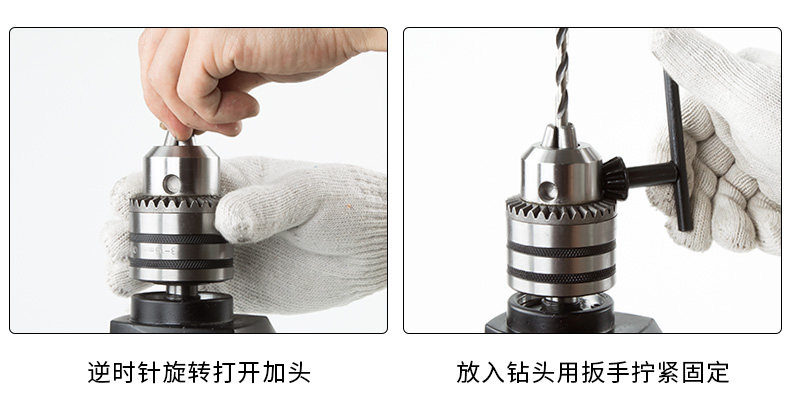 逆时针旋转打开加头

放入钻头用扳手拧紧固定