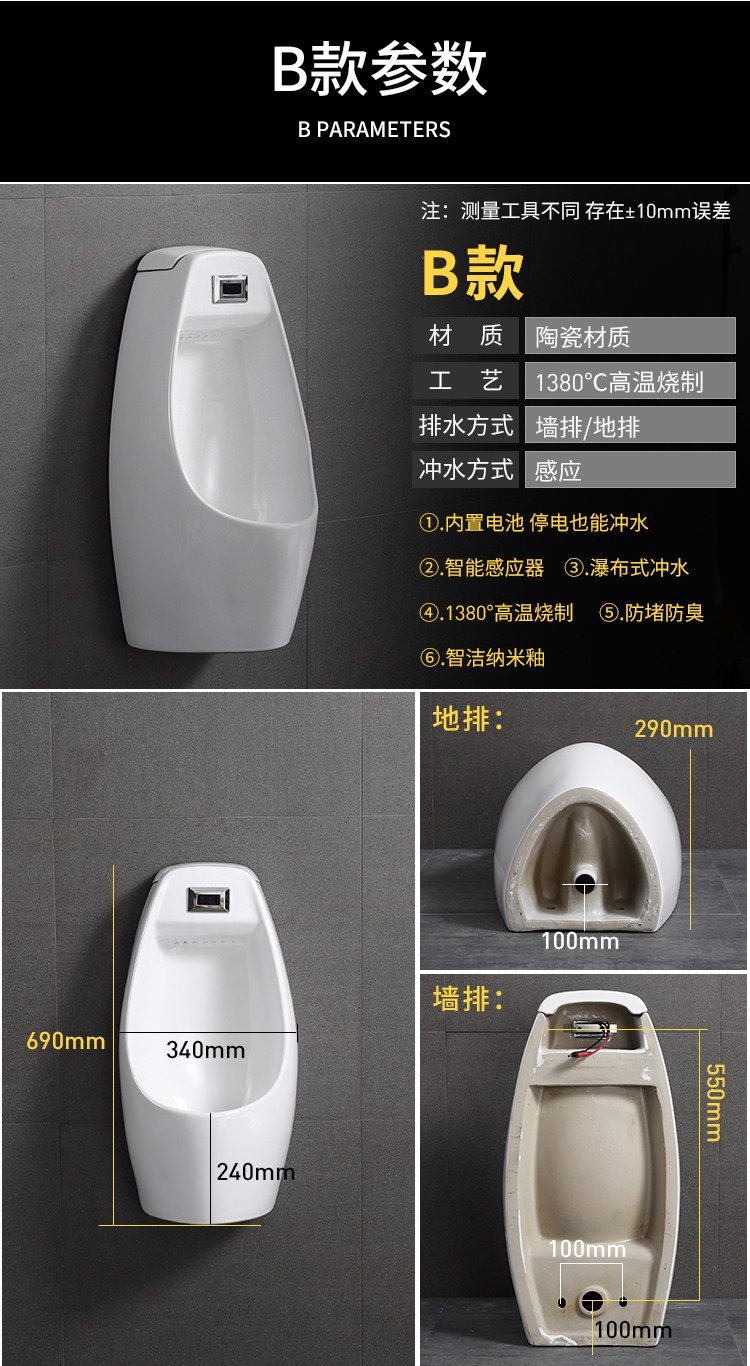 B款参数

B PARAMETERS

注：测量工具不同 存在±10mm误差

B款

| 材　质 | 陶瓷材质 |
|---|---|
| 工　艺 | 1380°C高温烧制 |
| 排水方式 | 墙排/地排 |
| 冲水方式 | 感应 |

①.内置电池 停电也能冲水

②.智能感应器　③.瀑布式冲水

④.1380°高温烧制　⑤.防堵防臭

⑥.智洁纳米釉

690mm

340mm

240mm

地排：

290mm

100mm

墙排：

550mm

100mm

100mm