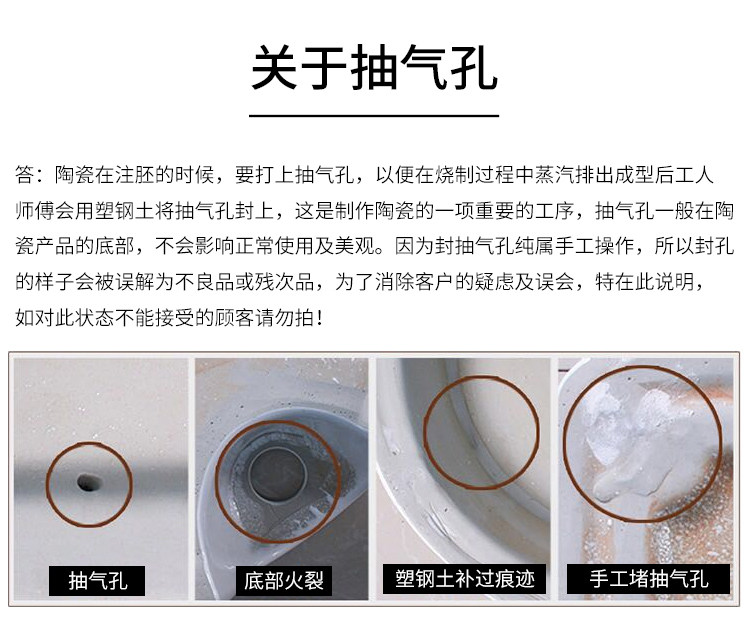 关于抽气孔

答：陶瓷在注胚的时候，要打上抽气孔，以便在烧制过程中蒸汽排出成型后工人师傅会用塑钢土将抽气孔封上，这是制作陶瓷的一项重要的工序，抽气孔一般在陶瓷产品的底部，不会影响正常使用及美观。因为封抽气孔纯属手工操作，所以封孔的样子会被误解为不良品或残次品，为了消除客户的疑虑及误会，特在此说明，如对此状态不能接受的顾客请勿拍！

抽气孔

底部火裂

塑钢土补过痕迹

手工堵抽气孔